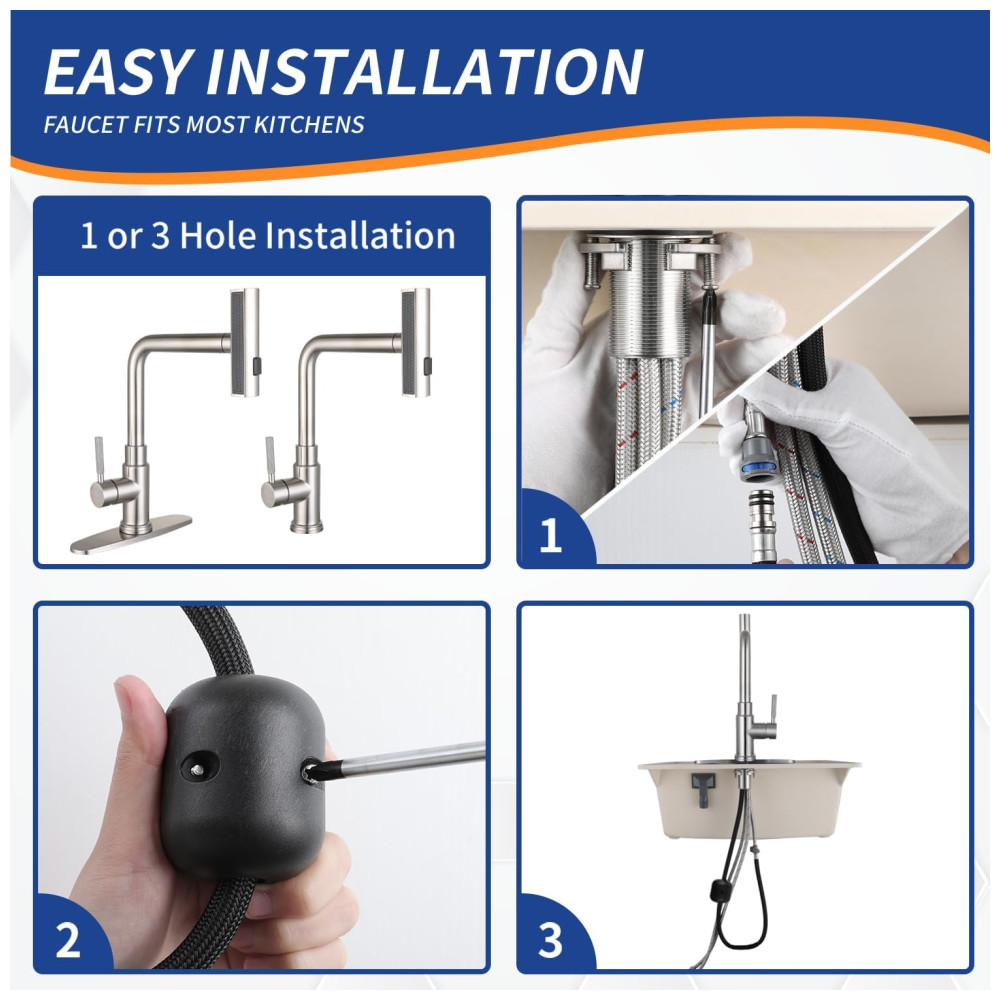 EASY INSTALLATION
FAUCET FITS MOST KITCHENS

1 or 3 Hole Installation

1

2

3