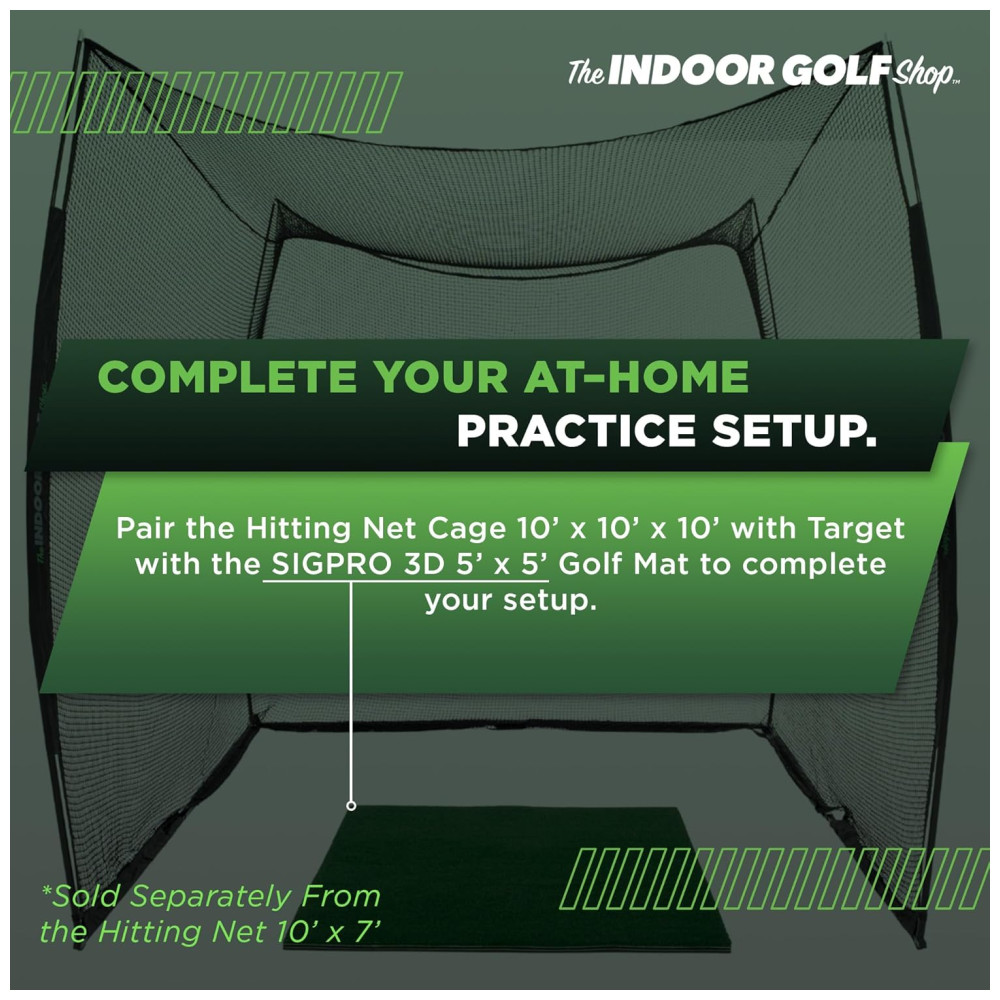 The INDOOR GOLF Shop™

COMPLETE YOUR AT-HOME PRACTICE SETUP.

Pair the Hitting Net Cage 10' x 10' x 10' with Target with the SIGPRO 3D 5' x 5' Golf Mat to complete your setup.

*Sold Separately From the Hitting Net 10' x 7'