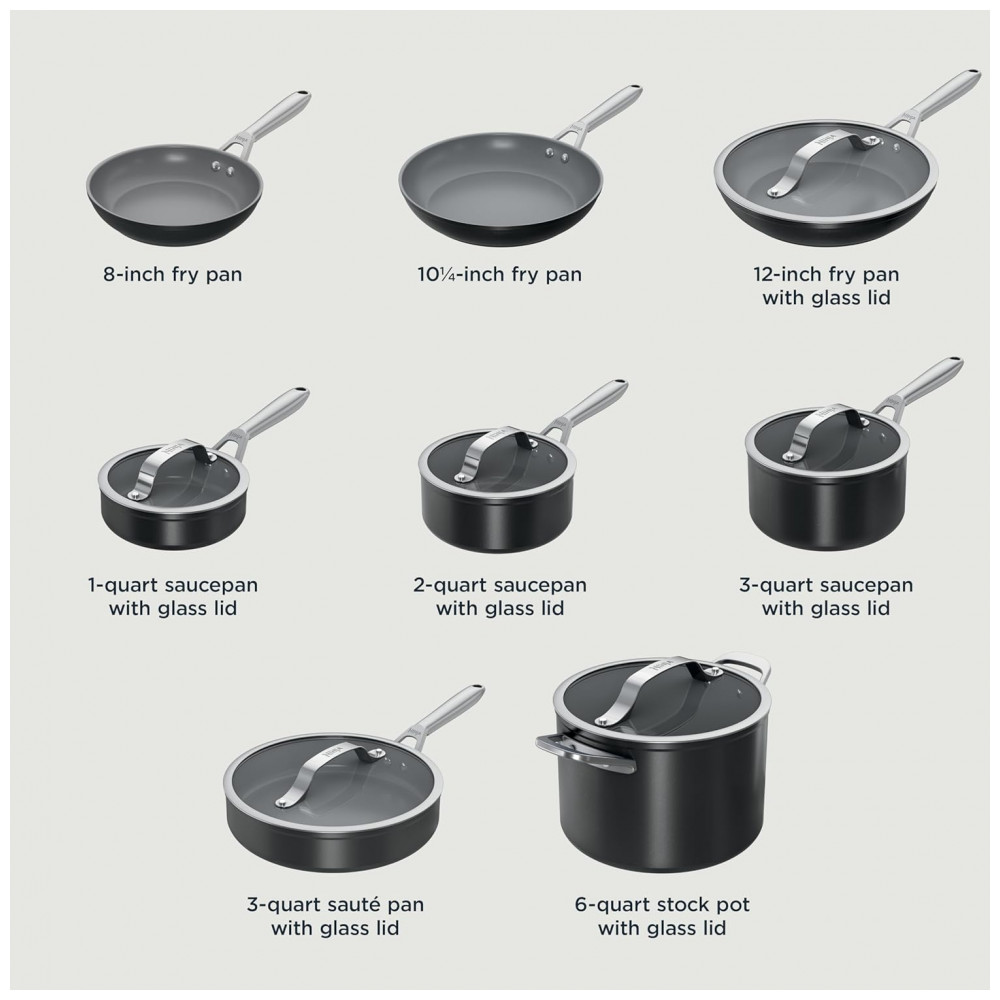 8-inch fry pan

10¼-inch fry pan

12-inch fry pan with glass lid

1-quart saucepan with glass lid

2-quart saucepan with glass lid

3-quart saucepan with glass lid

3-quart sauté pan with glass lid

6-quart stock pot with glass lid