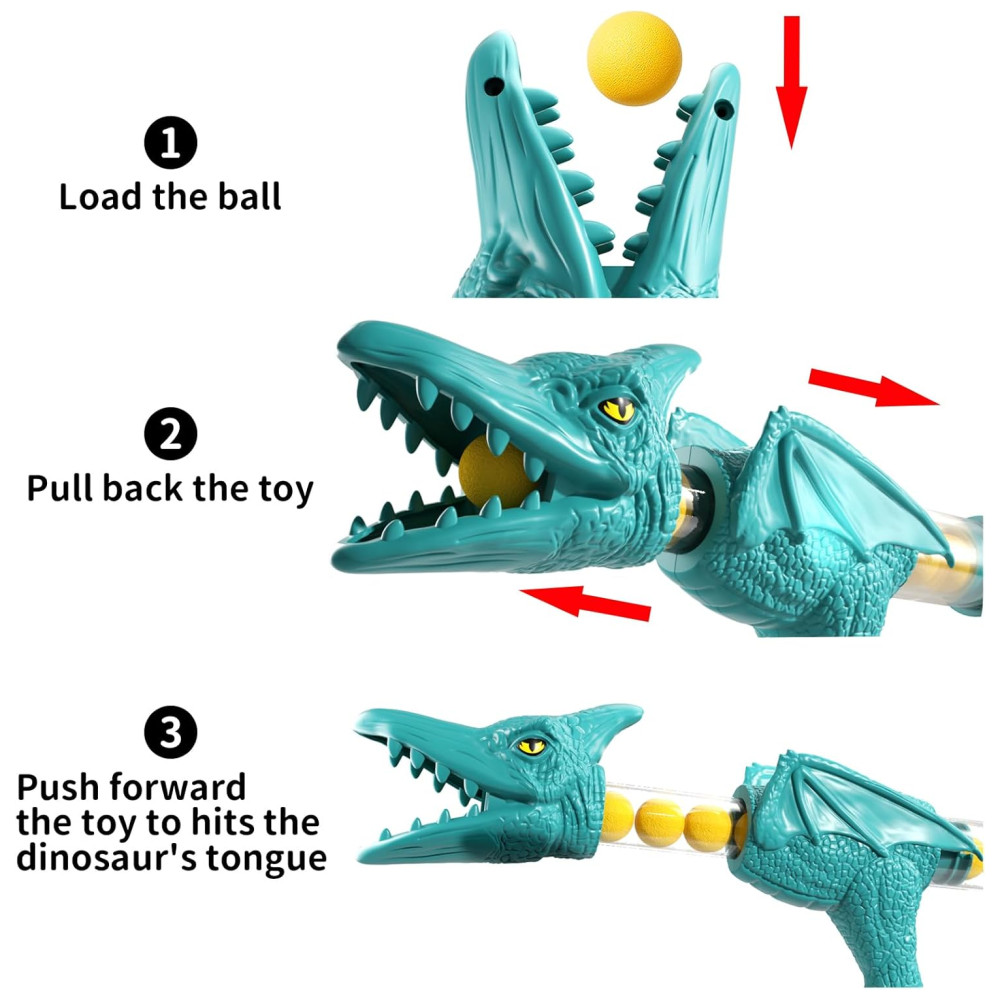 1
Load the ball

2
Pull back the toy

3
Push forward the toy to hits the dinosaur's tongue