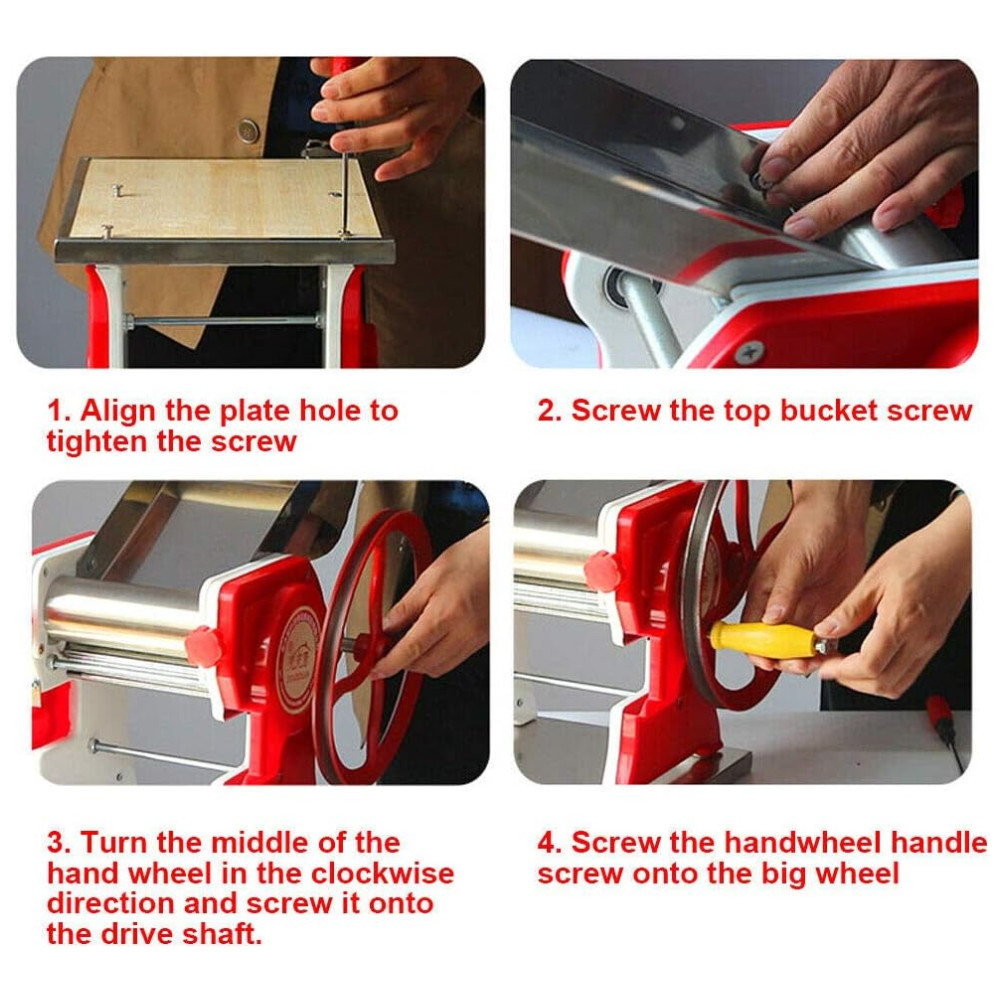 1. Align the plate hole to tighten the screw

2. Screw the top bucket screw

3. Turn the middle of the hand wheel in the clockwise direction and screw it onto the drive shaft.

4. Screw the handwheel handle screw onto the big wheel