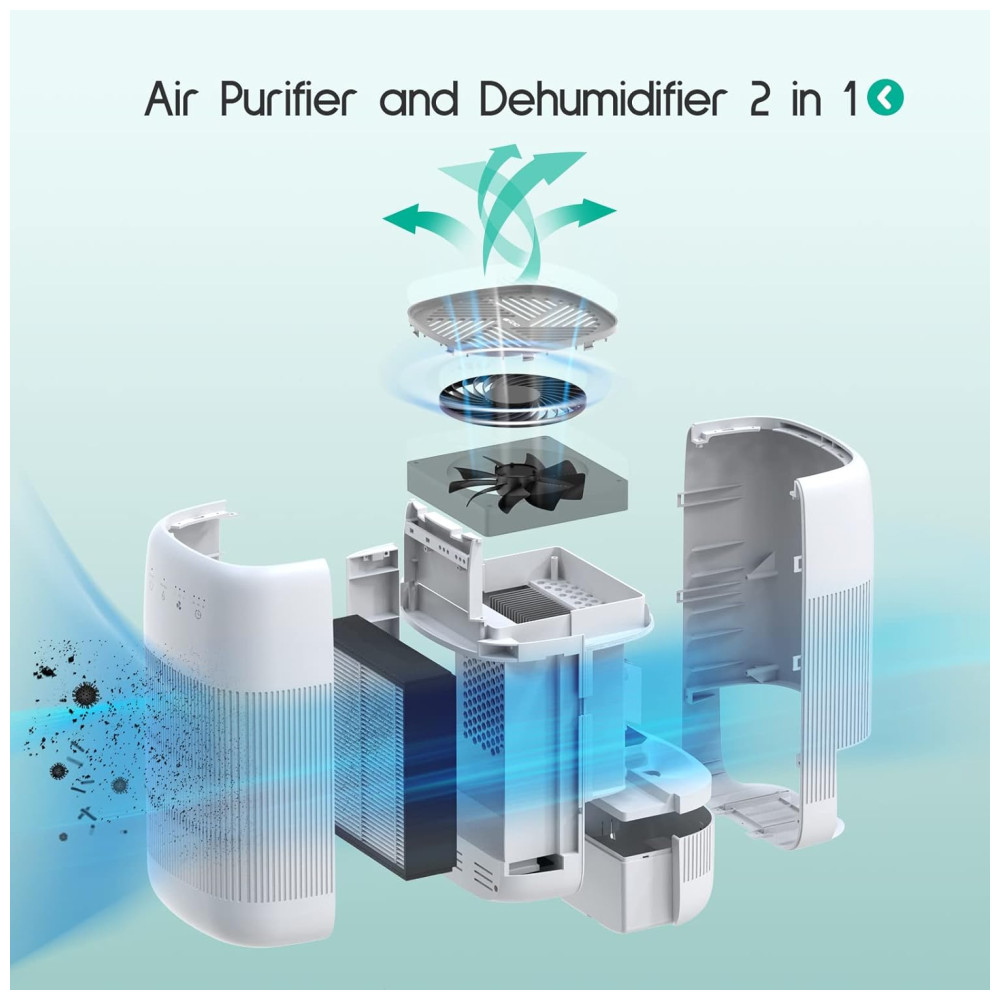 Air Purifier and Dehumidifier 2 in 1