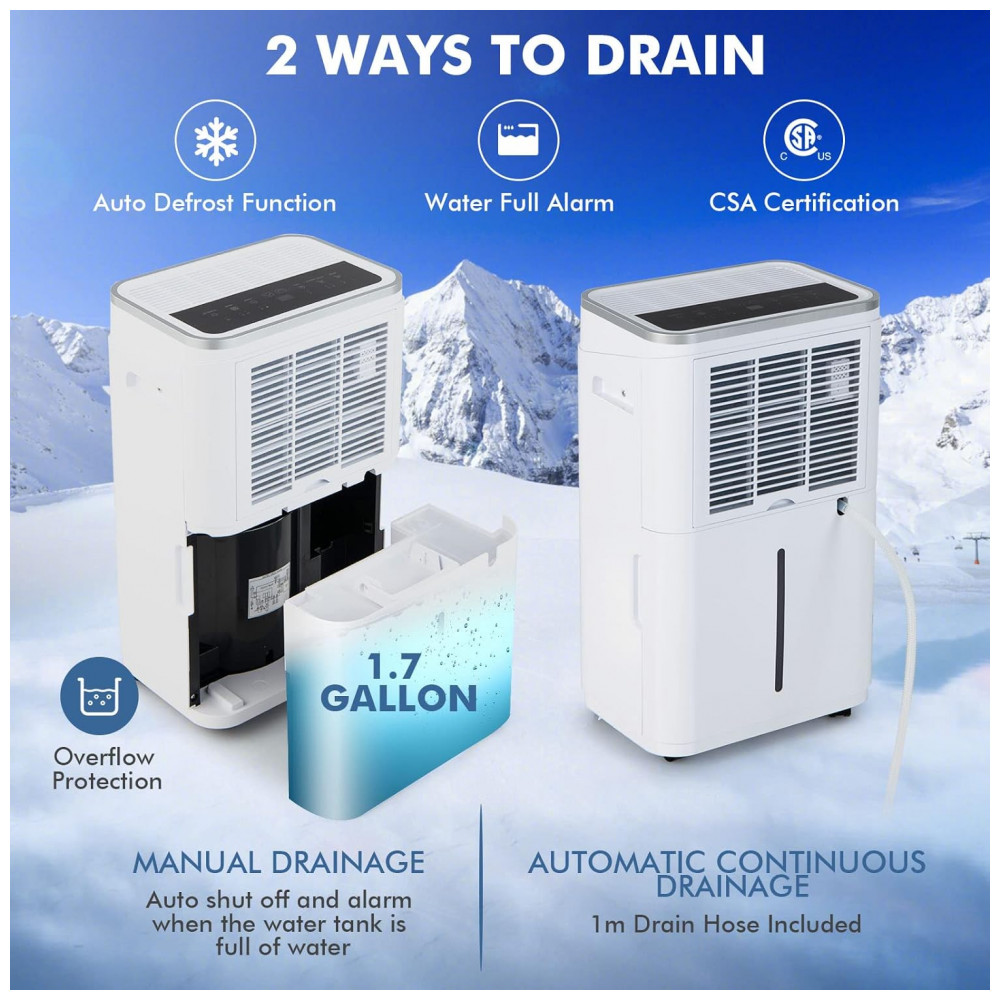 2 WAYS TO DRAIN

Auto Defrost Function

Water Full Alarm

C US

CSA Certification

1.7 GALLON

Overflow Protection

MANUAL DRAINAGE

Auto shut off and alarm when the water tank is full of water

AUTOMATIC CONTINUOUS DRAINAGE

1m Drain Hose Included