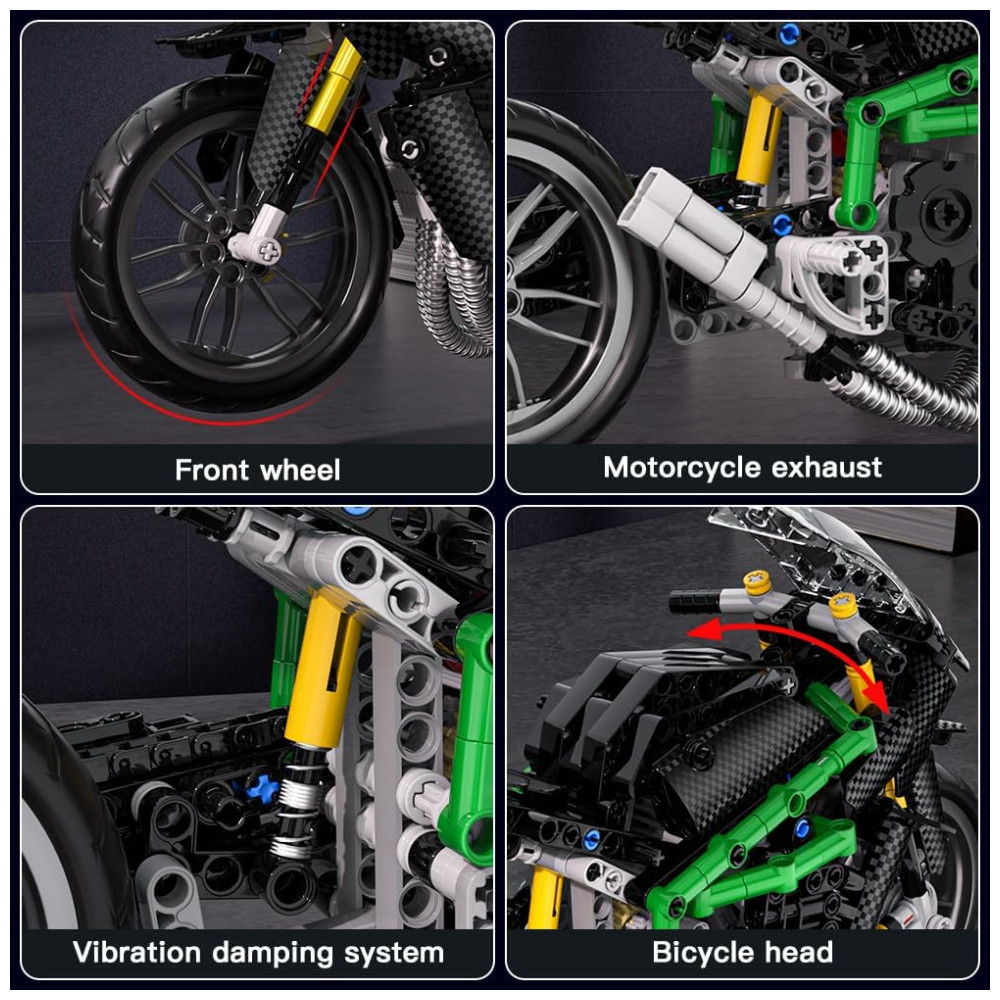 Front wheel

Motorcycle exhaust

Vibration damping system

Bicycle head