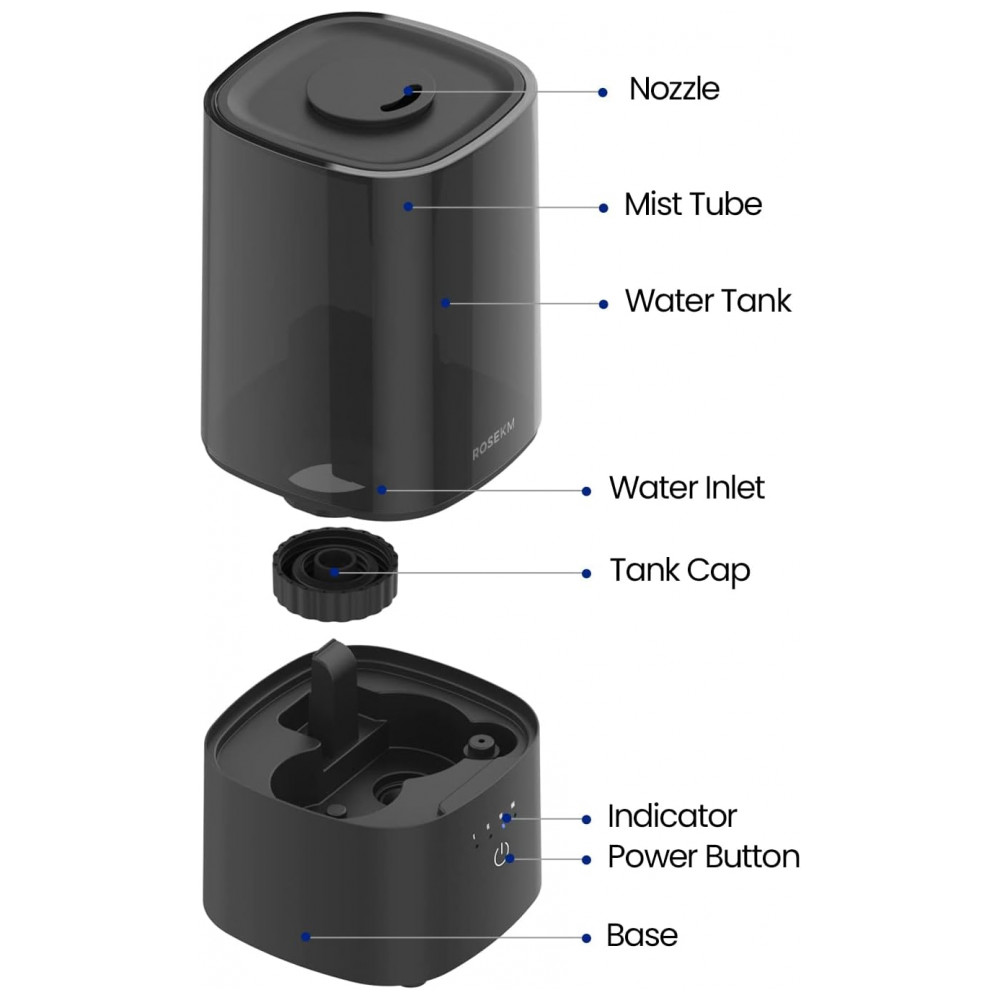 Nozzle

Mist Tube

Water Tank

ROSEKM

Water Inlet

Tank Cap

Indicator

Power Button

Base