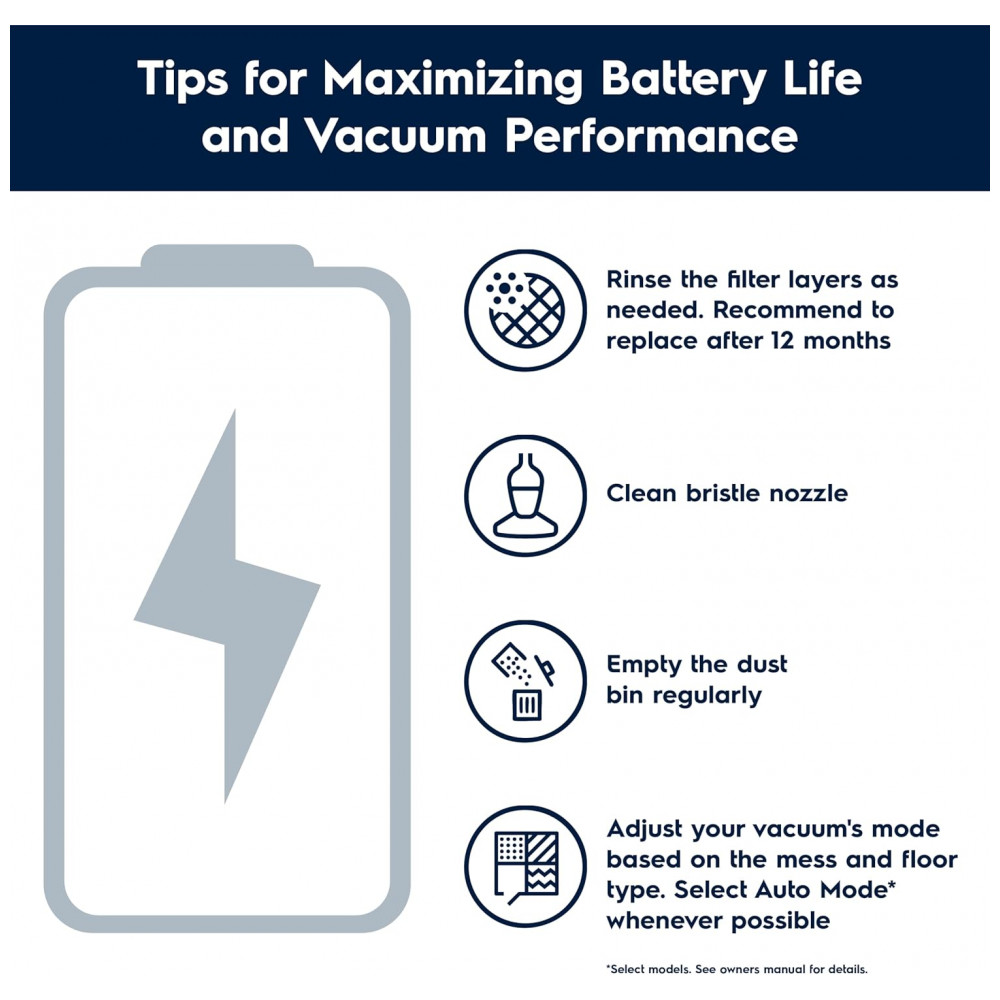 Tips for Maximizing Battery Life and Vacuum Performance

Rinse the filter layers as needed. Recommend to replace after 12 months

Clean bristle nozzle

Empty the dust bin regularly

Adjust your vacuum's mode based on the mess and floor type. Select Auto Mode* whenever possible

*Select models. See owners manual for details.