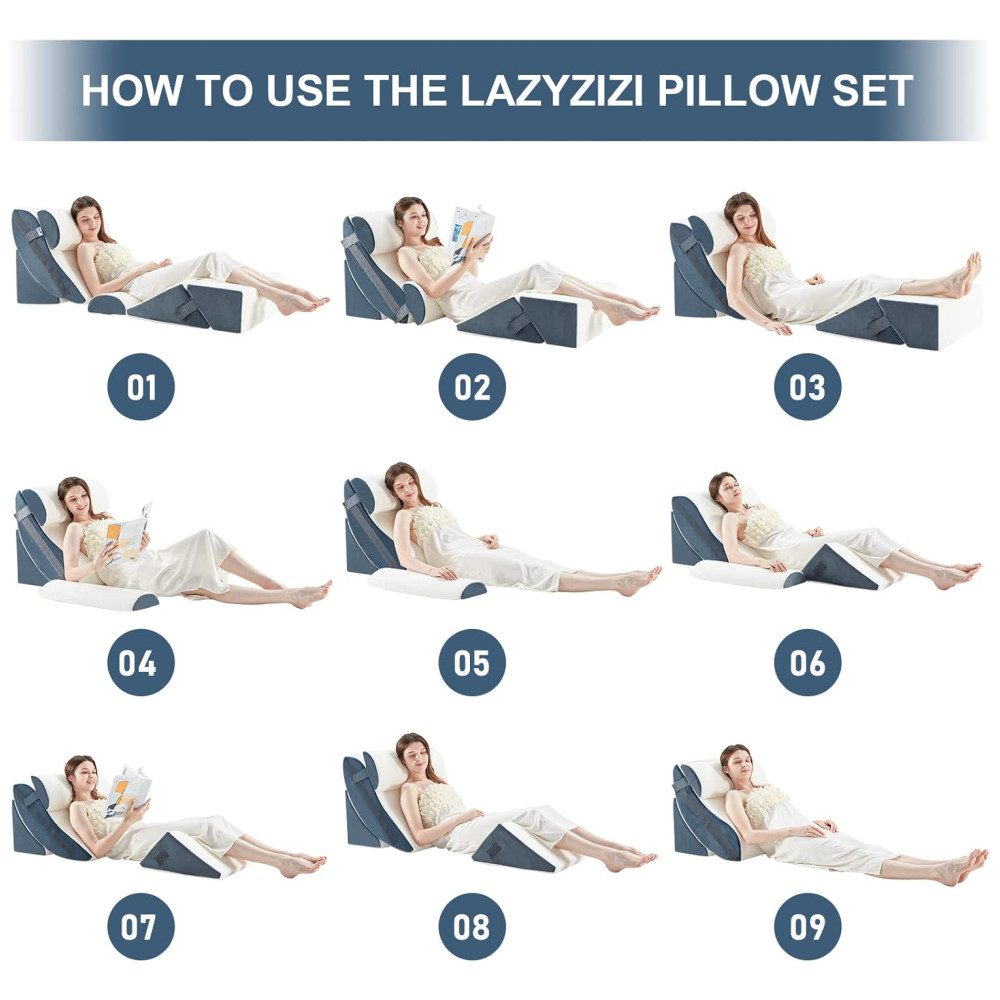 HOW TO USE THE LAZYZIZI PILLOW SET

01

02

03

04

05

06

07

08

09