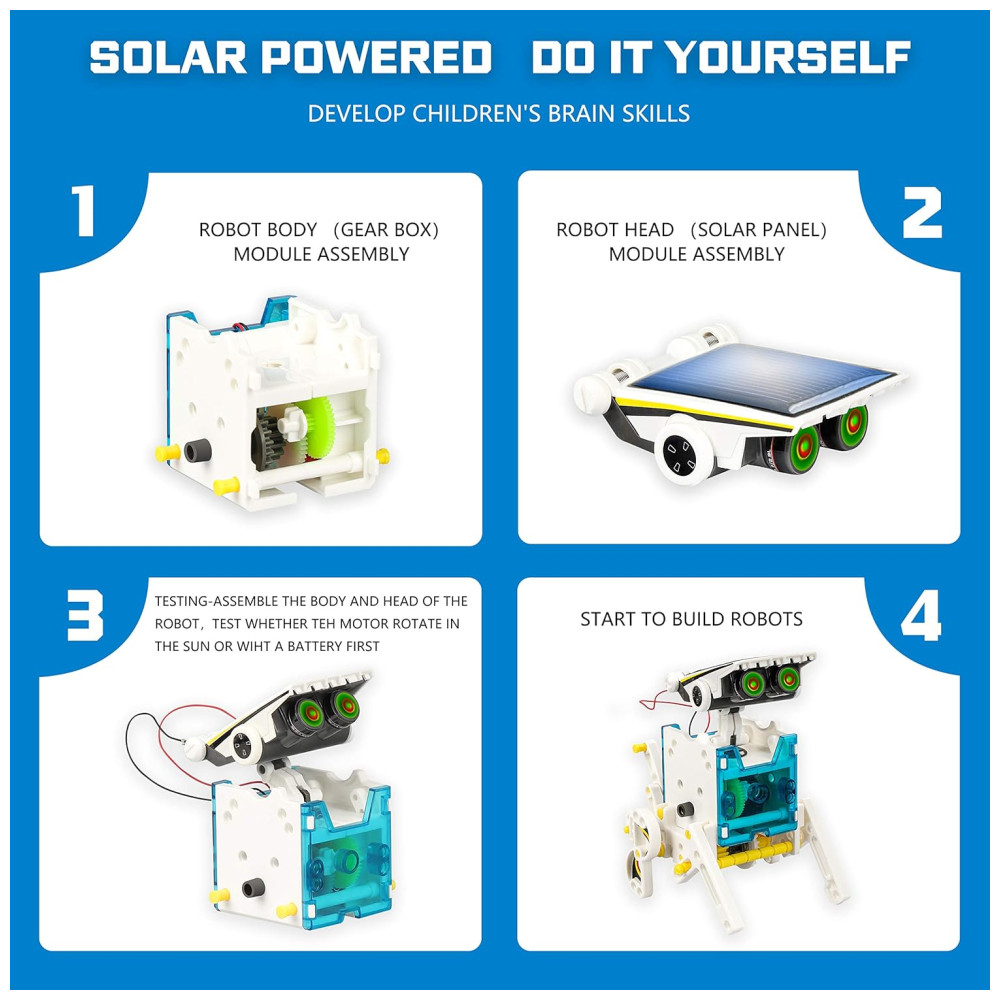 SOLAR POWERED   DO IT YOURSELF

DEVELOP CHILDREN'S BRAIN SKILLS

1

ROBOT BODY （GEAR BOX） MODULE ASSEMBLY

2

ROBOT HEAD （SOLAR PANEL） MODULE ASSEMBLY

3

TESTING-ASSEMBLE THE BODY AND HEAD OF THE ROBOT，TEST WHETHER TEH MOTOR ROTATE IN THE SUN OR WIHT A BATTERY FIRST

4

START TO BUILD ROBOTS