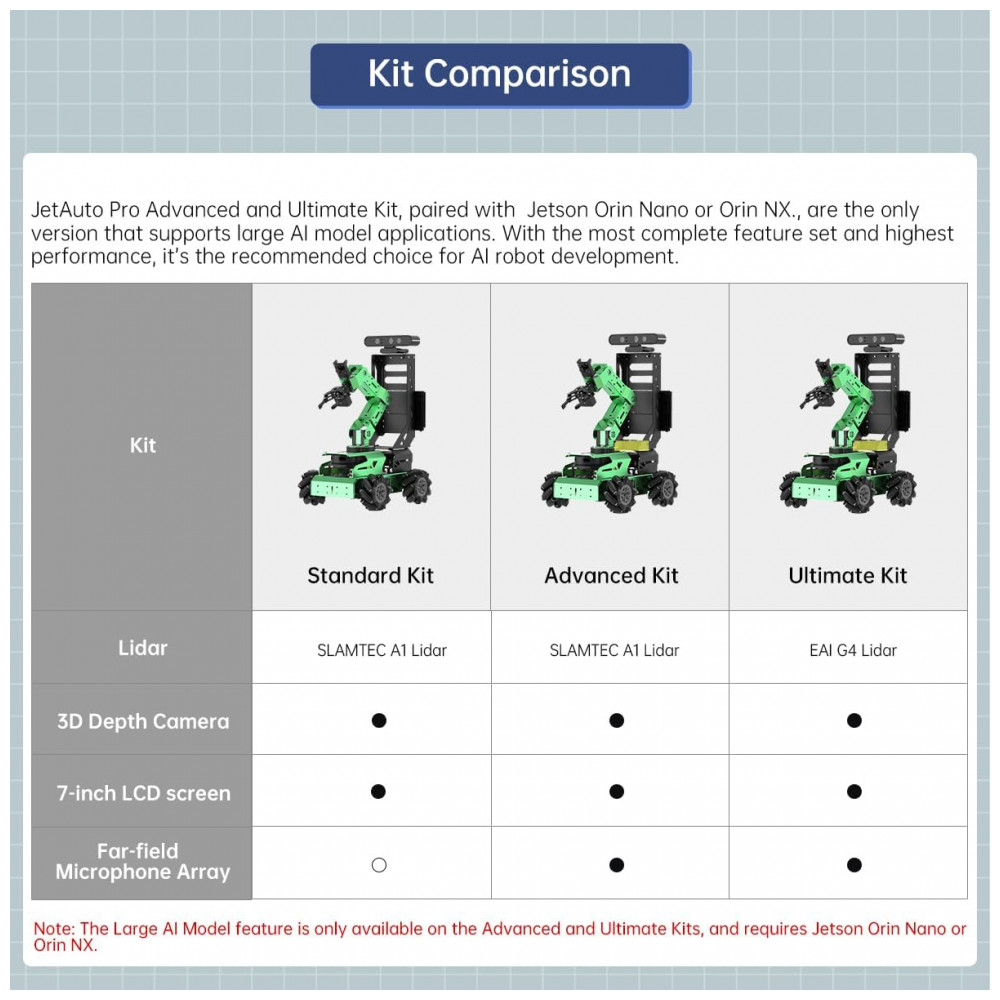 Kit Comparison

JetAuto Pro Advanced and Ultimate Kit, paired with  Jetson Orin Nano or Orin NX., are the only version that supports large AI model applications. With the most complete feature set and highest performance, it's the recommended choice for AI robot development.

| Kit | Standard Kit | Advanced Kit | Ultimate Kit |
|---|---|---|---|
| Lidar | SLAMTEC A1 Lidar | SLAMTEC A1 Lidar | EAI G4 Lidar |
| 3D Depth Camera | ● | ● | ● |
| 7-inch LCD screen | ● | ● | ● |
| Far-field Microphone Array | ○ | ● | ● |

Note: The Large AI Model feature is only available on the Advanced and Ultimate Kits, and requires Jetson Orin Nano or Orin NX.