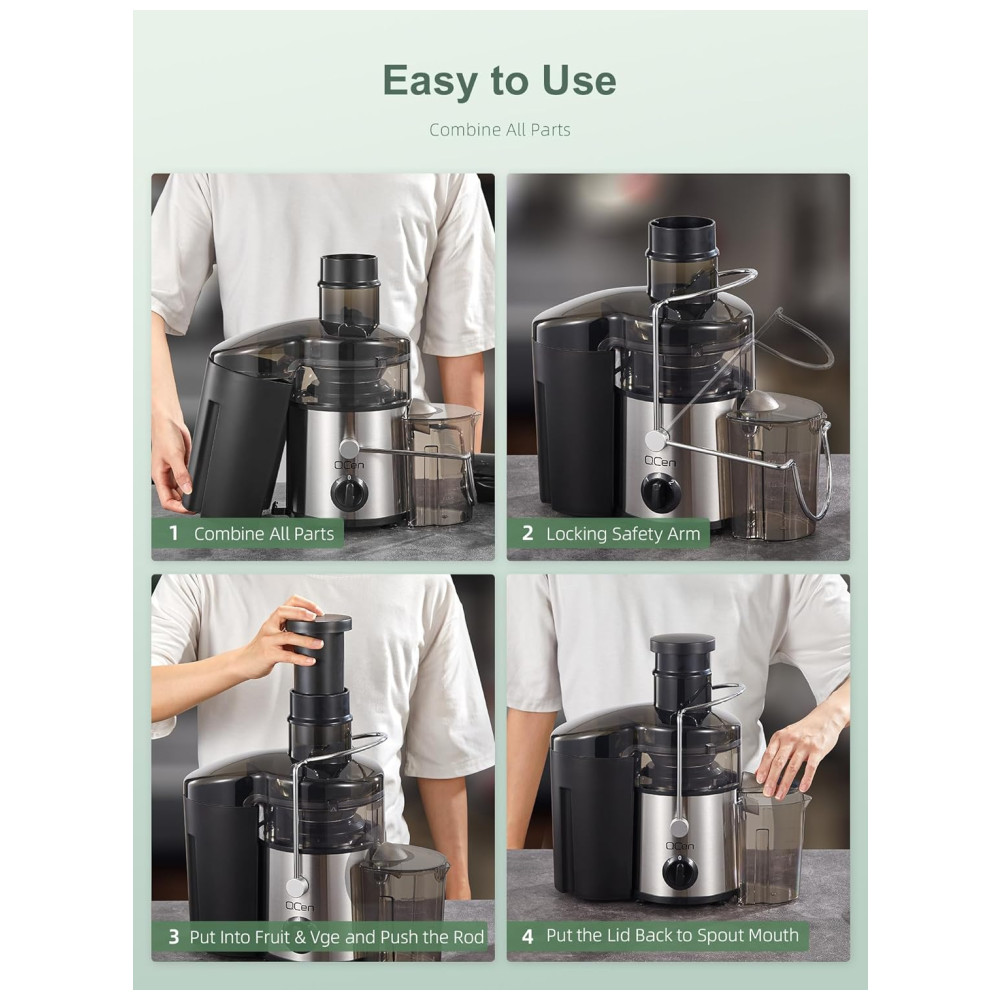 Easy to Use

Combine All Parts

QCen

1 Combine All Parts

QCen

2 Locking Safety Arm

QCen

3 Put Into Fruit & Vge and Push the Rod

QCen

4 Put the Lid Back to Spout Mouth