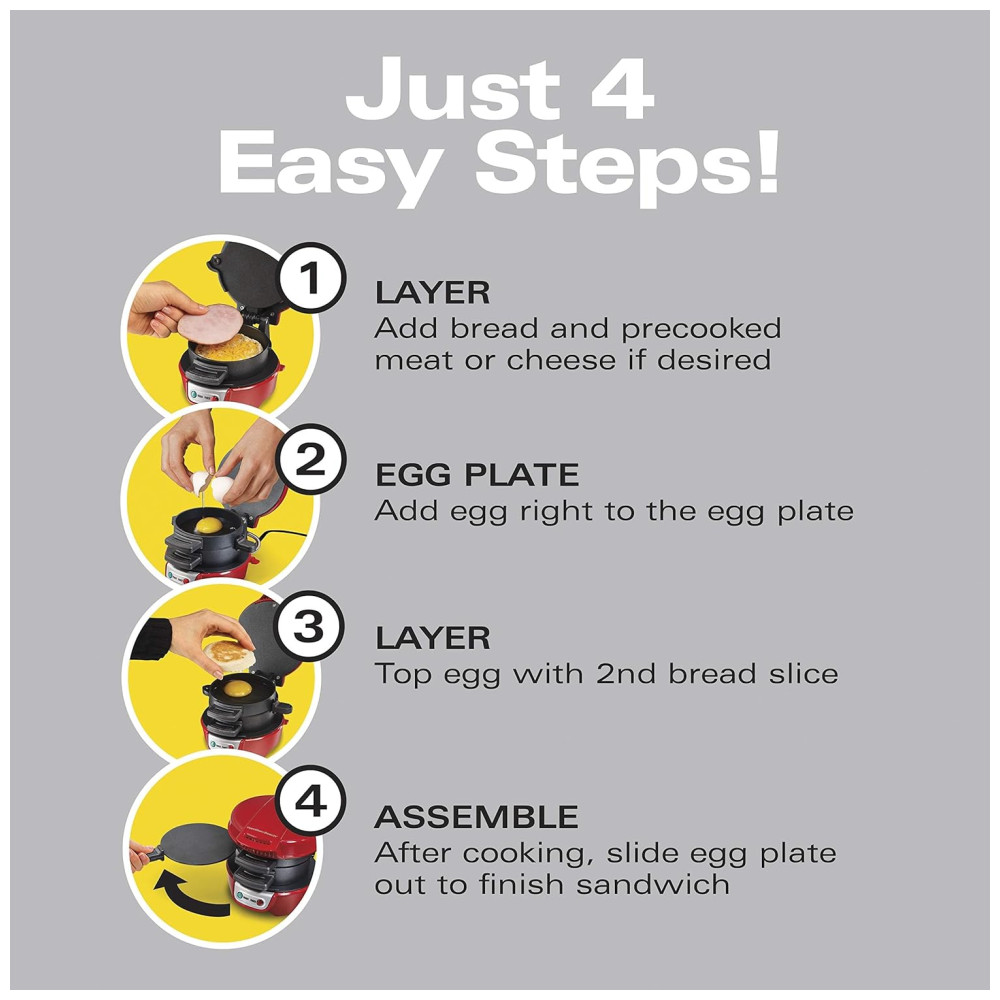 Just 4 Easy Steps!

1
LAYER
Add bread and precooked meat or cheese if desired

2
EGG PLATE
Add egg right to the egg plate

3
LAYER
Top egg with 2nd bread slice

4
ASSEMBLE
After cooking, slide egg plate out to finish sandwich