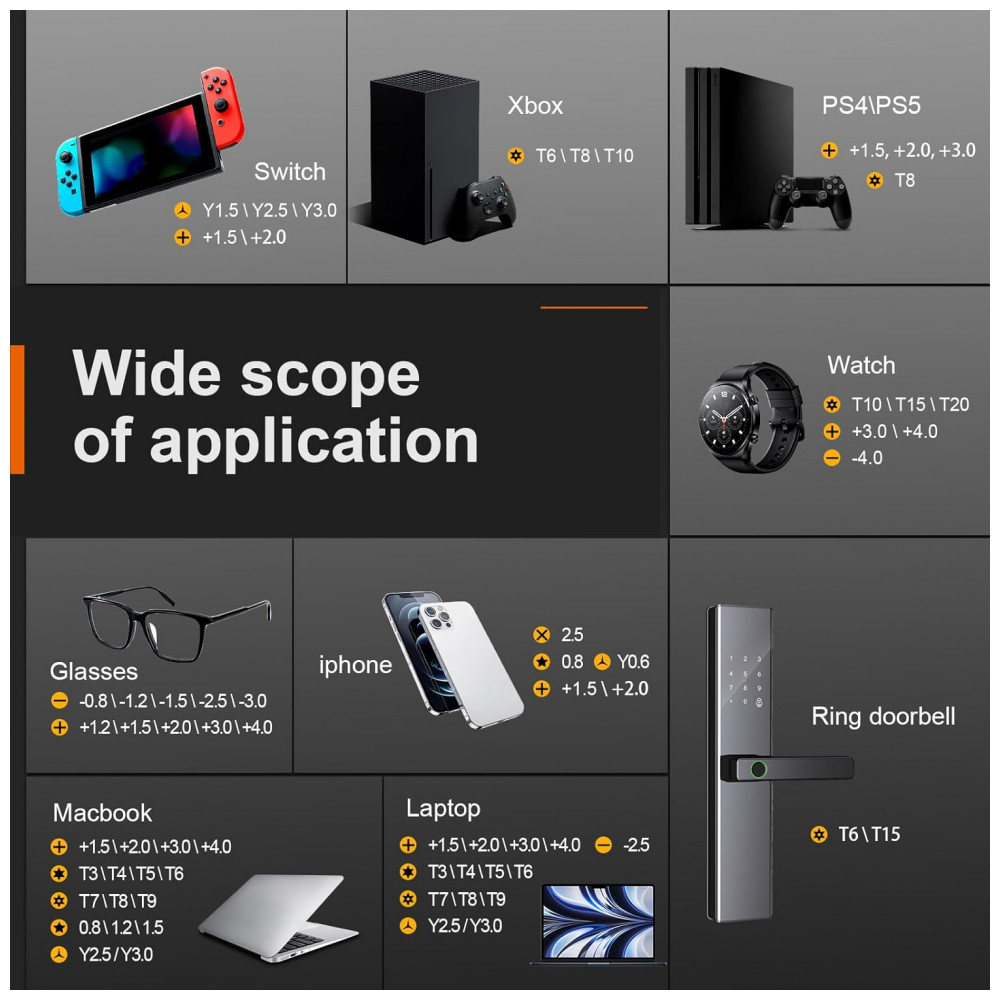 Switch
Y1.5 \ Y2.5 \ Y3.0
+1.5 \ +2.0

Xbox
T6 \ T8 \ T10

PS4\PS5
+1.5, +2.0, +3.0
T8

Wide scope of application

Watch
T10 \ T15 \ T20
+3.0 \ +4.0
-4.0

Glasses
-0.8 \ -1.2 \ -1.5 \ -2.5 \ -3.0
+1.2 \ +1.5 \ +2.0 \ +3.0 \ +4.0

iphone
2.5
0.8 Y0.6
+1.5 \ +2.0

Ring doorbell
T6 \ T15

Macbook
+1.5 \ +2.0 \ +3.0 \ +4.0
T3 \ T4 \ T5 \ T6
T7 \ T8 \ T9
0.8 \ 1.2 \ 1.5
Y2.5 / Y3.0

Laptop
+1.5 \ +2.0 \ +3.0 \ +4.0 -2.5
T3 \ T4 \ T5 \ T6
T7 \ T8 \ T9
Y2.5 / Y3.0