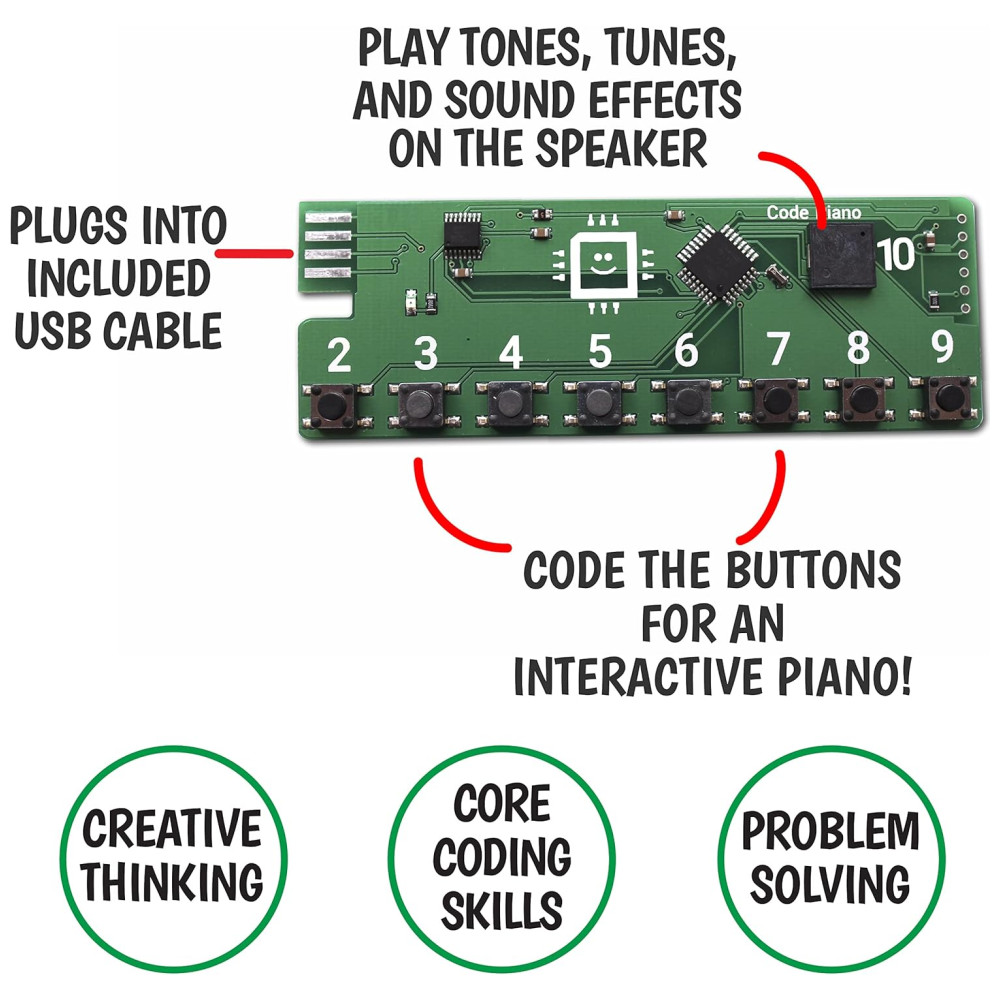 PLAY TONES, TUNES, AND SOUND EFFECTS ON THE SPEAKER

PLUGS INTO INCLUDED USB CABLE

Code Piano

10

2 3 4 5 6 7 8 9

CODE THE BUTTONS FOR AN INTERACTIVE PIANO!

CREATIVE THINKING

CORE CODING SKILLS

PROBLEM SOLVING