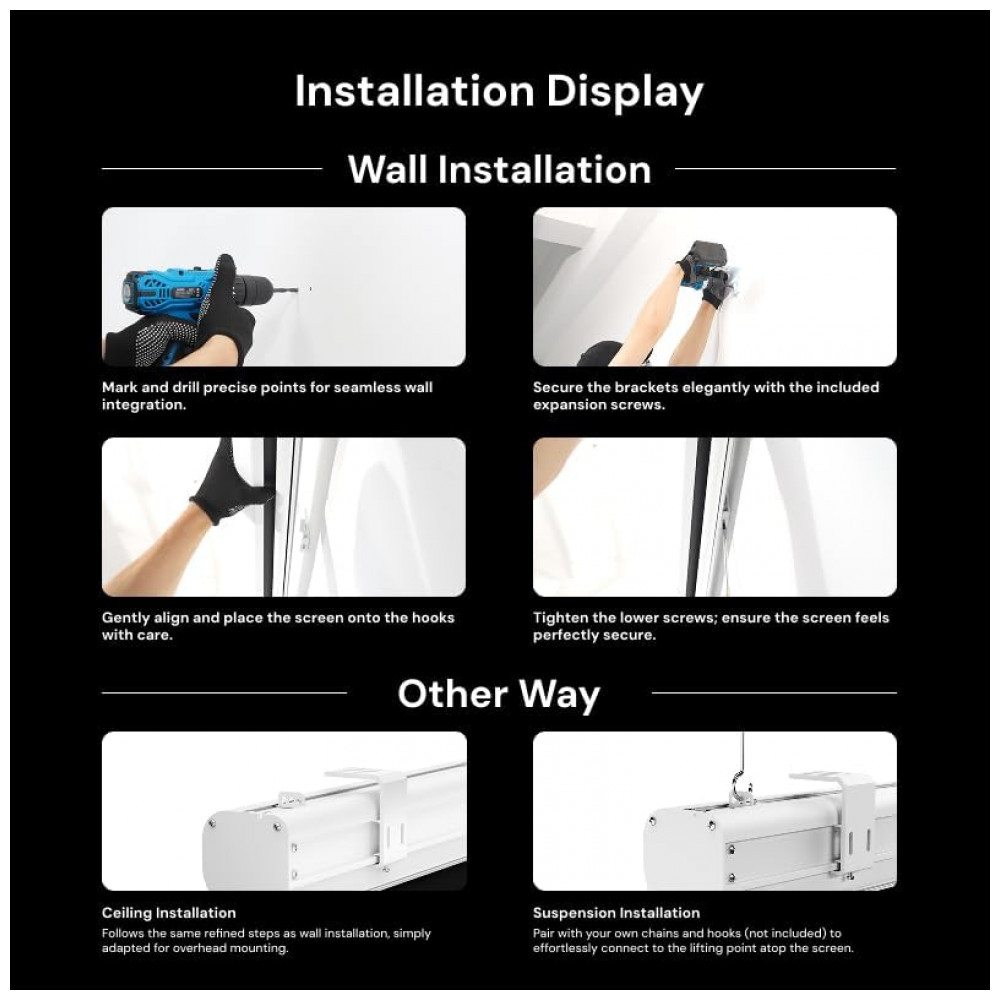 Installation Display

Wall Installation

Mark and drill precise points for seamless wall integration.

Secure the brackets elegantly with the included expansion screws.

Gently align and place the screen onto the hooks with care.

Tighten the lower screws; ensure the screen feels perfectly secure.

Other Way

Ceiling Installation

Follows the same refined steps as wall installation, simply adapted for overhead mounting.

Suspension Installation

Pair with your own chains and hooks (not included) to effortlessly connect to the lifting point atop the screen.