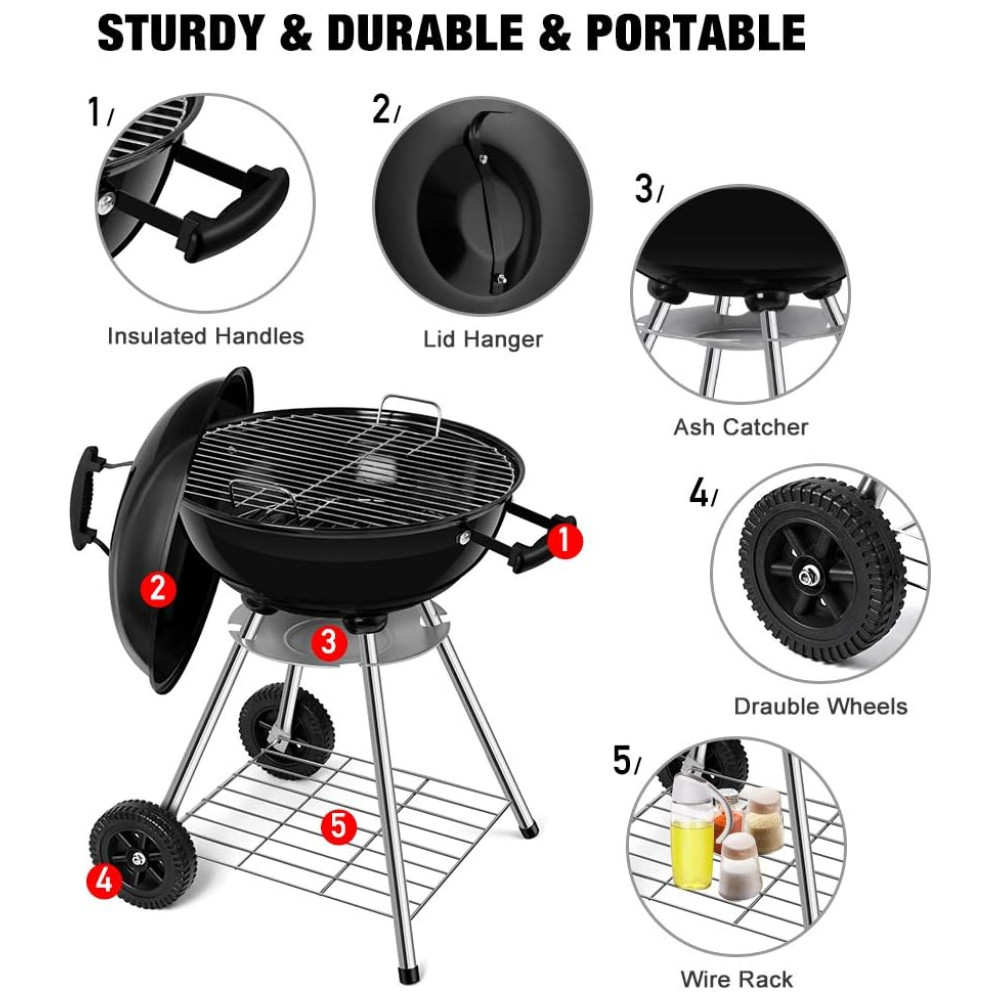 STURDY & DURABLE & PORTABLE

1/

Insulated Handles

2/

Lid Hanger

3/

Ash Catcher

4/

Drauble Wheels

5/

Wire Rack

1

2

3

4

5