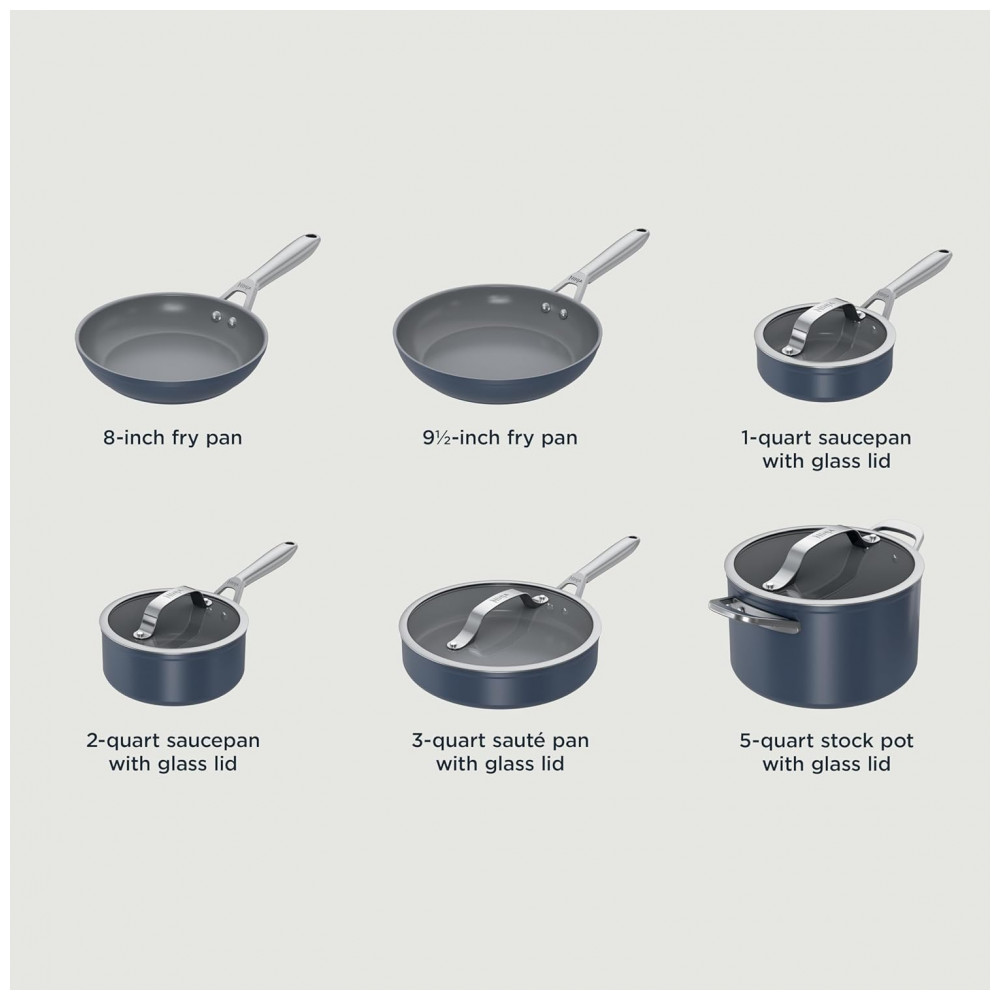 8-inch fry pan

9½-inch fry pan

1-quart saucepan with glass lid

2-quart saucepan with glass lid

3-quart sauté pan with glass lid

5-quart stock pot with glass lid