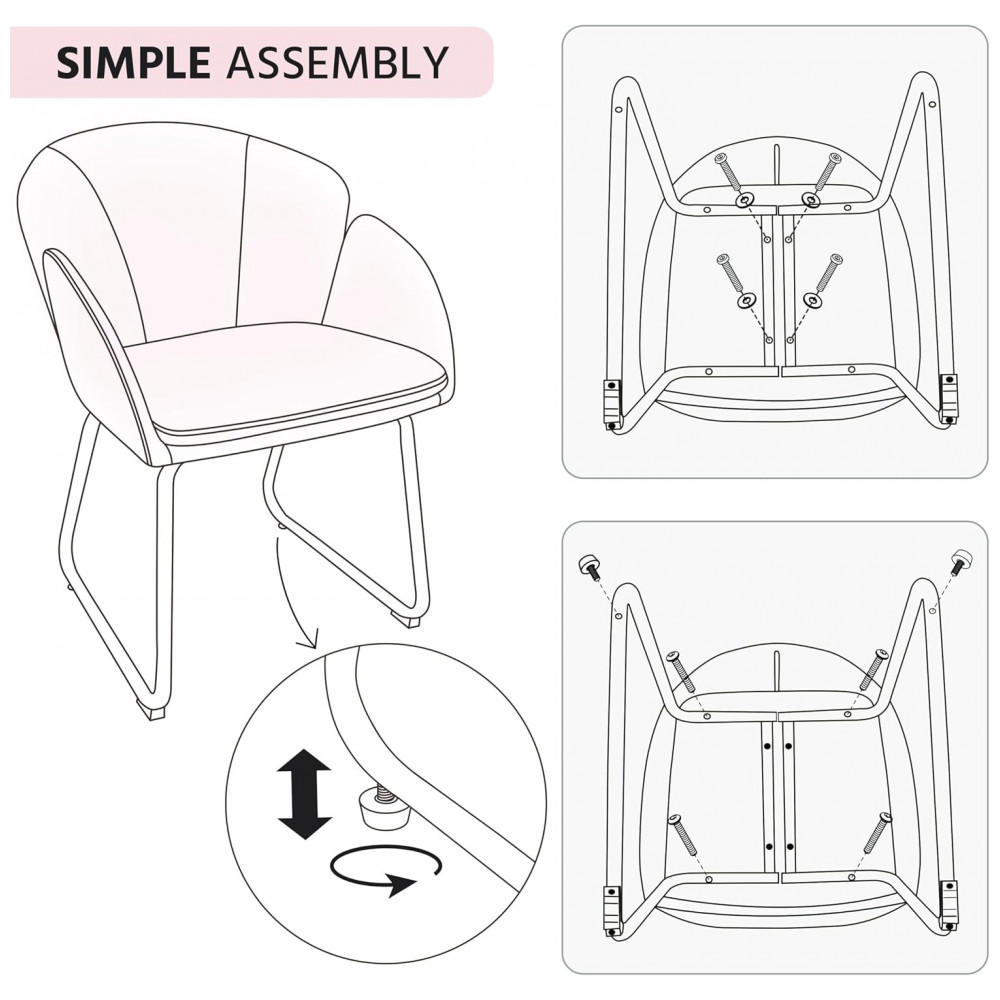 SIMPLE ASSEMBLY