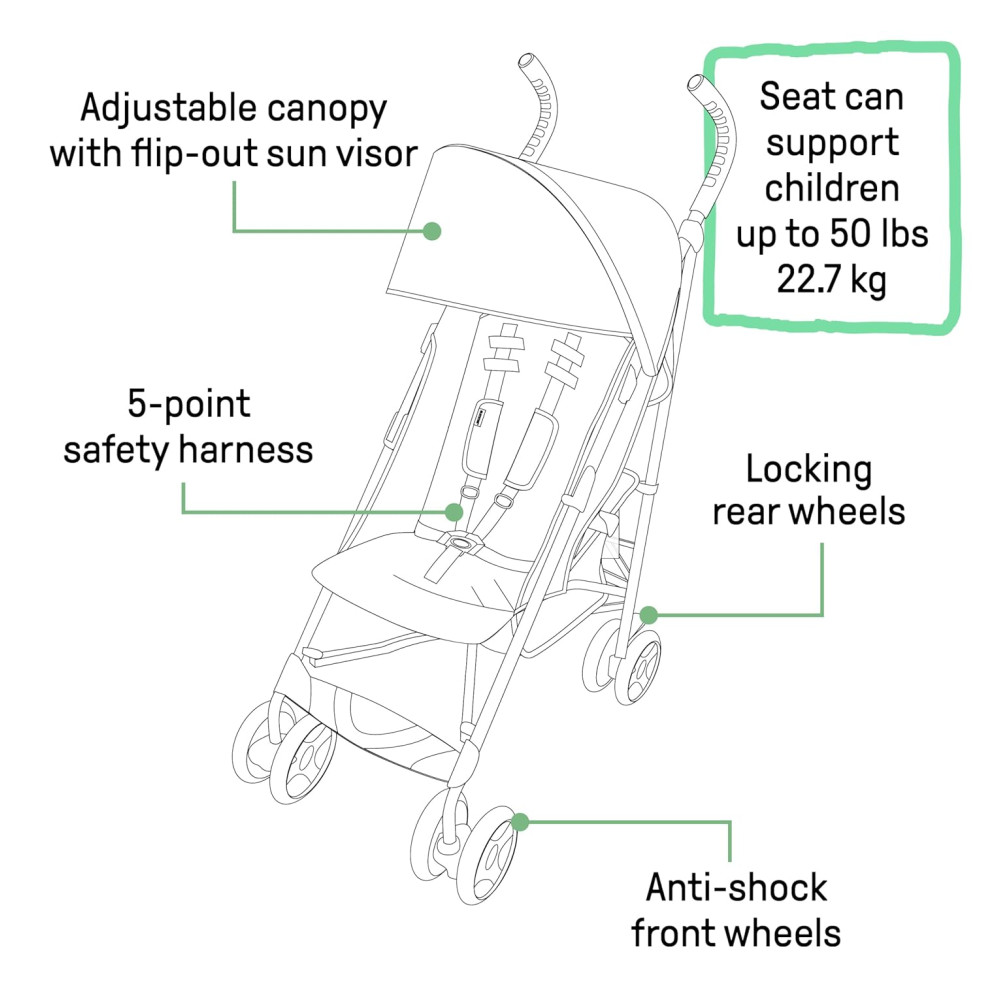 Adjustable canopy with flip-out sun visor

Seat can support children up to 50 lbs 22.7 kg

5-point safety harness

Locking rear wheels

Anti-shock front wheels