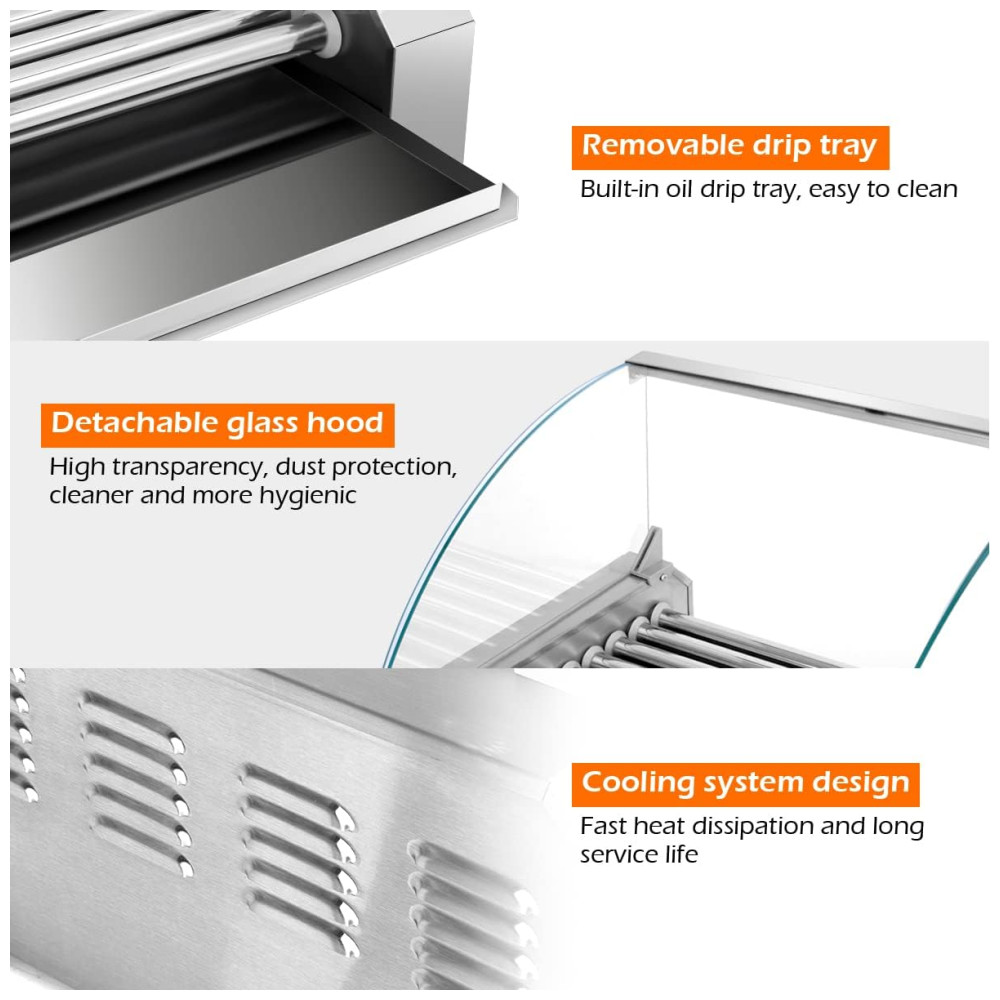 Removable drip tray
Built-in oil drip tray, easy to clean

Detachable glass hood
High transparency, dust protection, cleaner and more hygienic

Cooling system design
Fast heat dissipation and long service life