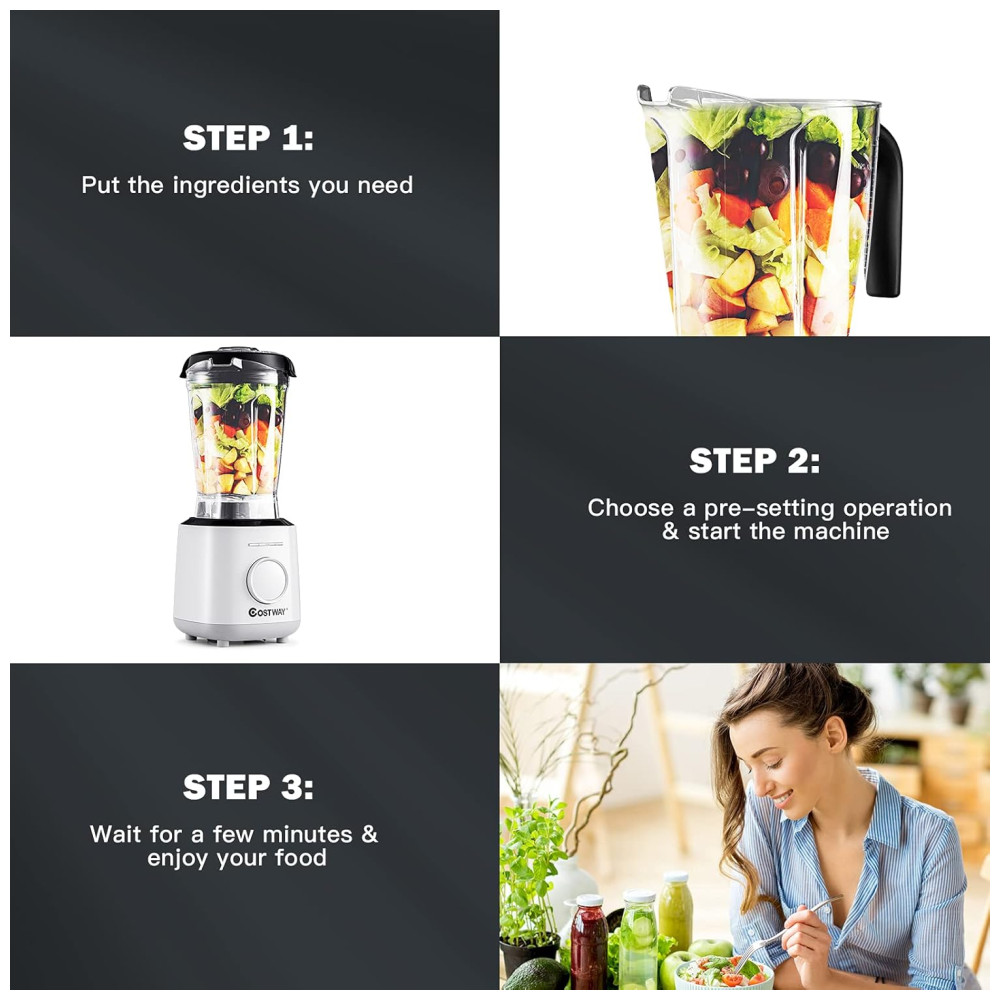 STEP 1:
Put the ingredients you need

COSTWAY

STEP 2:
Choose a pre-setting operation & start the machine

STEP 3:
Wait for a few minutes & enjoy your food