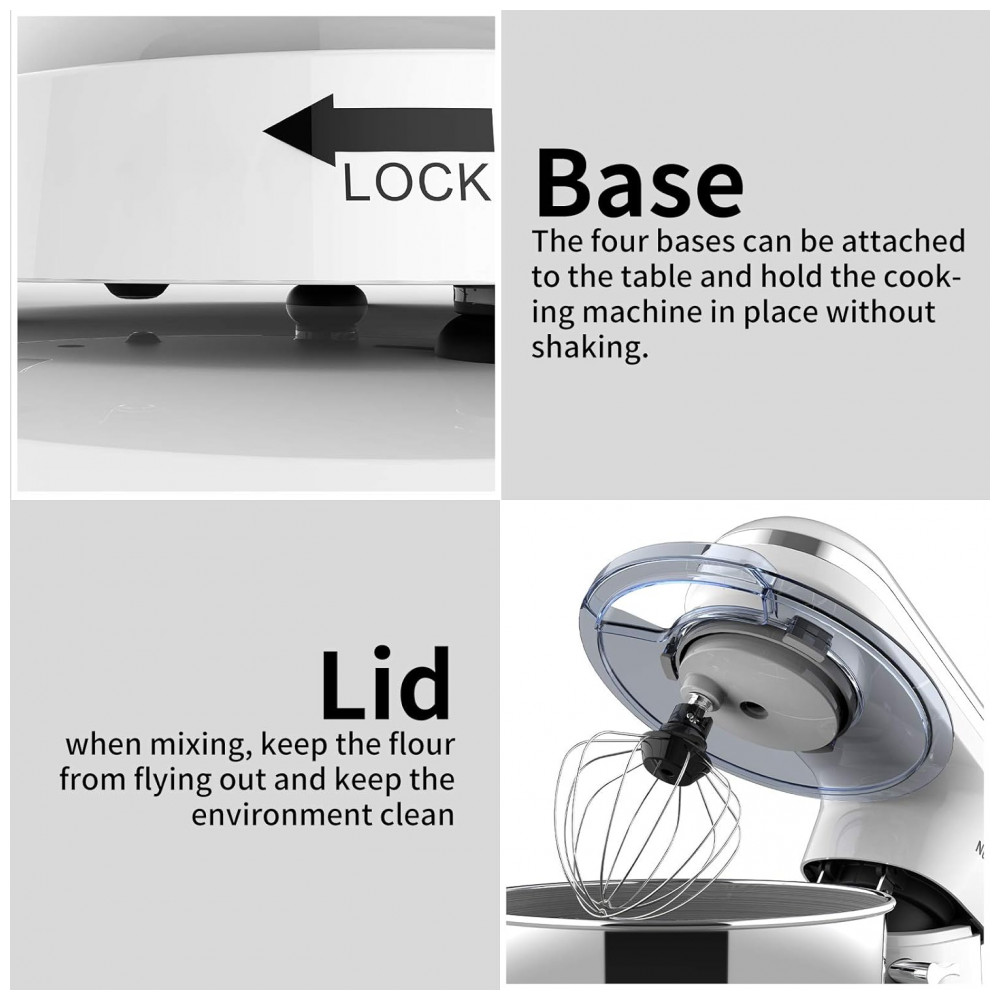 LOCK

Base

The four bases can be attached to the table and hold the cooking machine in place without shaking.

Lid

when mixing, keep the flour from flying out and keep the environment clean