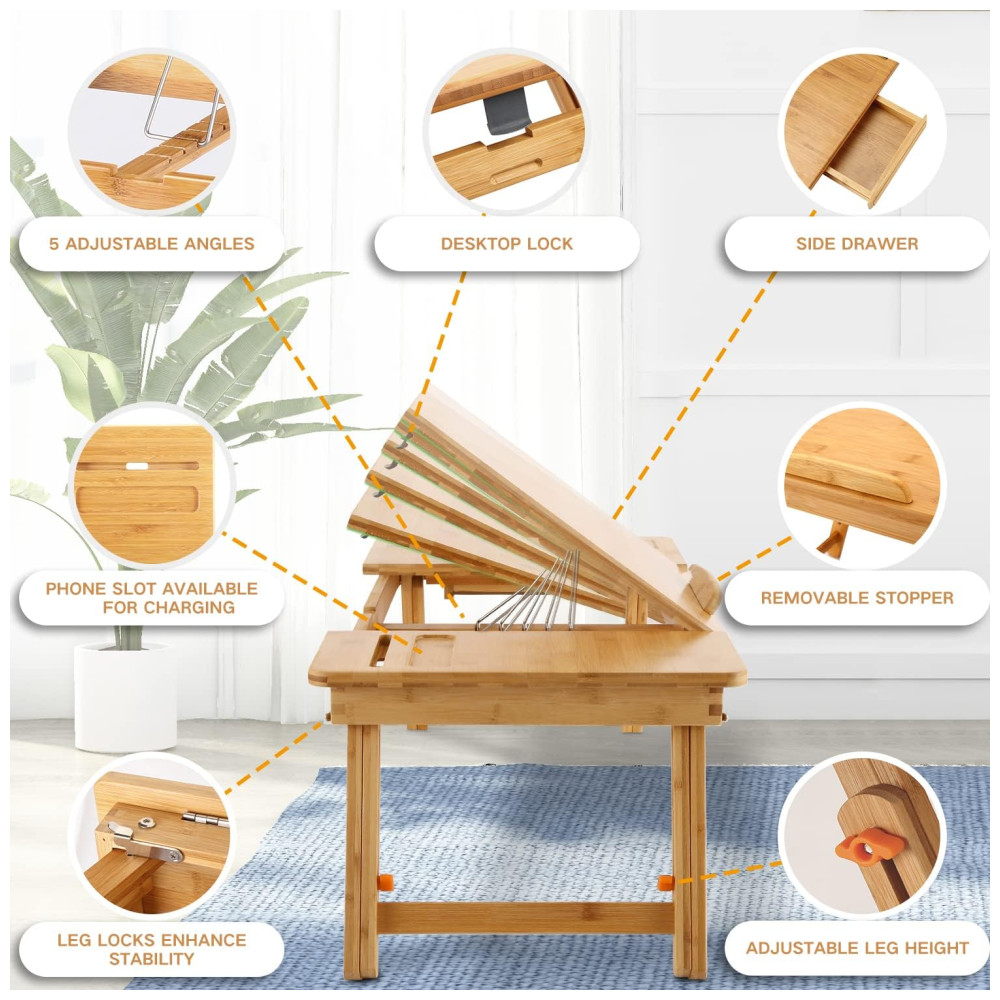 5 ADJUSTABLE ANGLES

DESKTOP LOCK

SIDE DRAWER

PHONE SLOT AVAILABLE FOR CHARGING

REMOVABLE STOPPER

LEG LOCKS ENHANCE STABILITY

ADJUSTABLE LEG HEIGHT