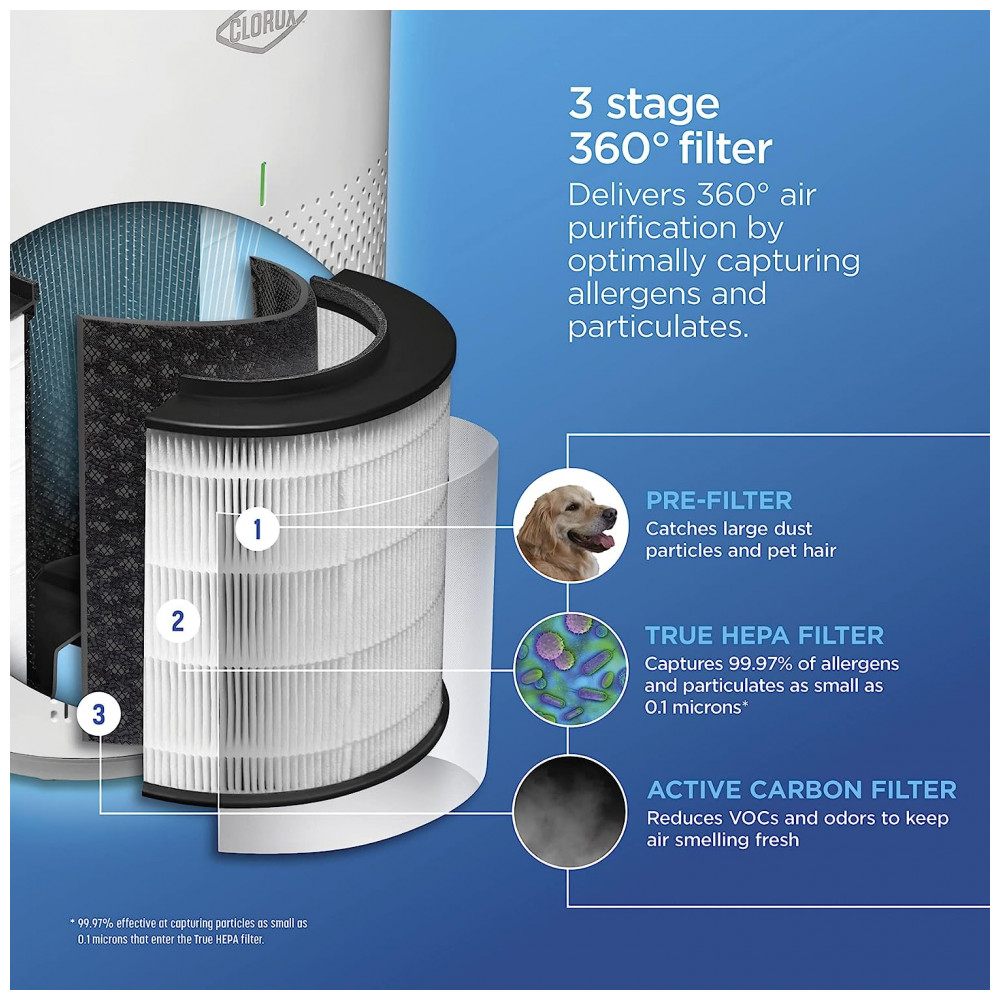 CLOROX

3 stage 360° filter

Delivers 360° air purification by optimally capturing allergens and particulates.

1

2

3

PRE-FILTER
Catches large dust particles and pet hair

TRUE HEPA FILTER
Captures 99.97% of allergens and particulates as small as 0.1 microns*

ACTIVE CARBON FILTER
Reduces VOCs and odors to keep air smelling fresh

* 99.97% effective at capturing particles as small as 0.1 microns that enter the True HEPA filter.