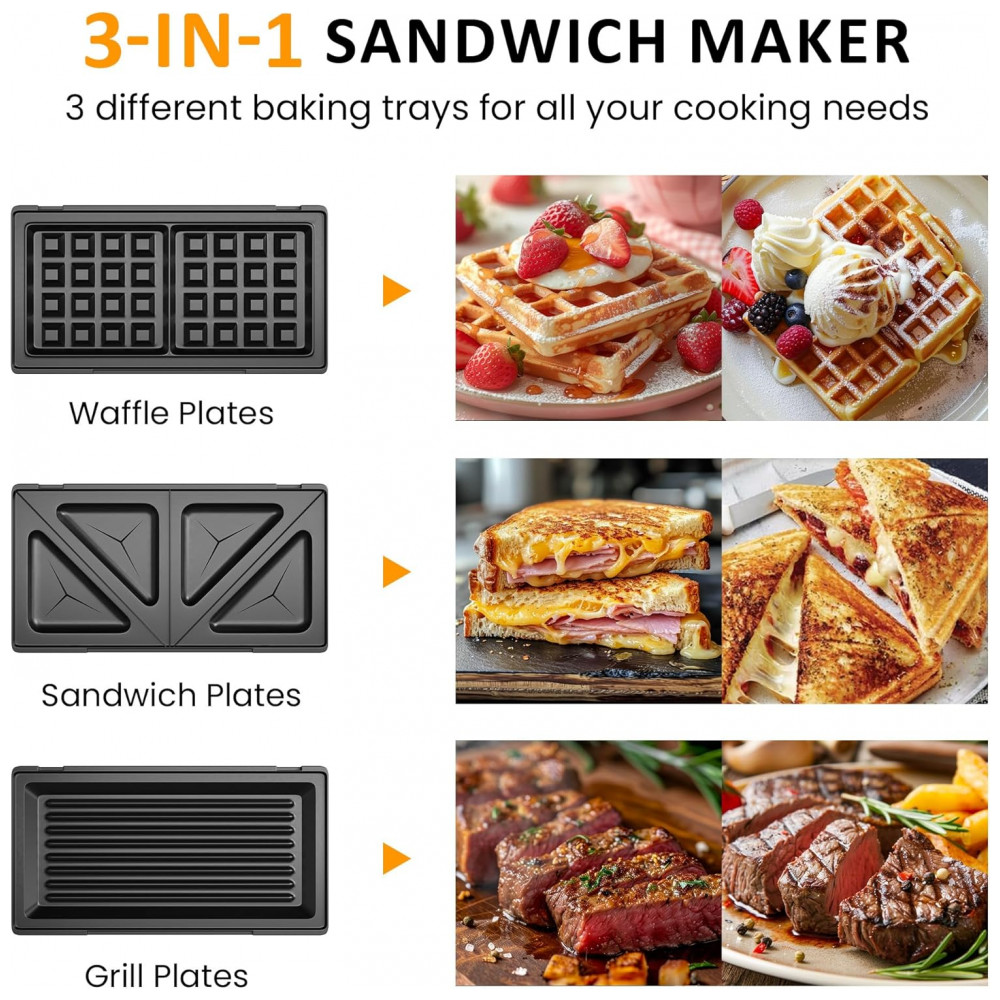 3-IN-1 SANDWICH MAKER
3 different baking trays for all your cooking needs

Waffle Plates

Sandwich Plates

Grill Plates