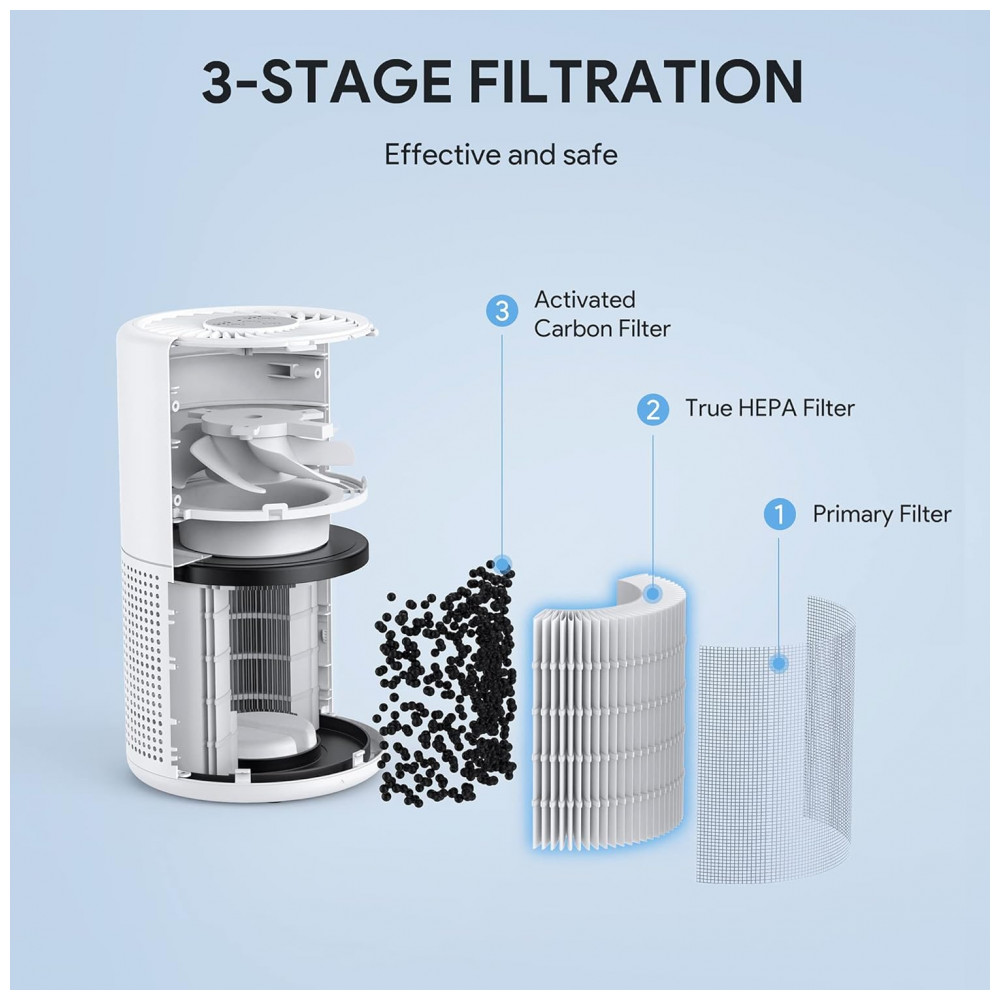 3-STAGE FILTRATION

Effective and safe

3 Activated Carbon Filter

2 True HEPA Filter

1 Primary Filter