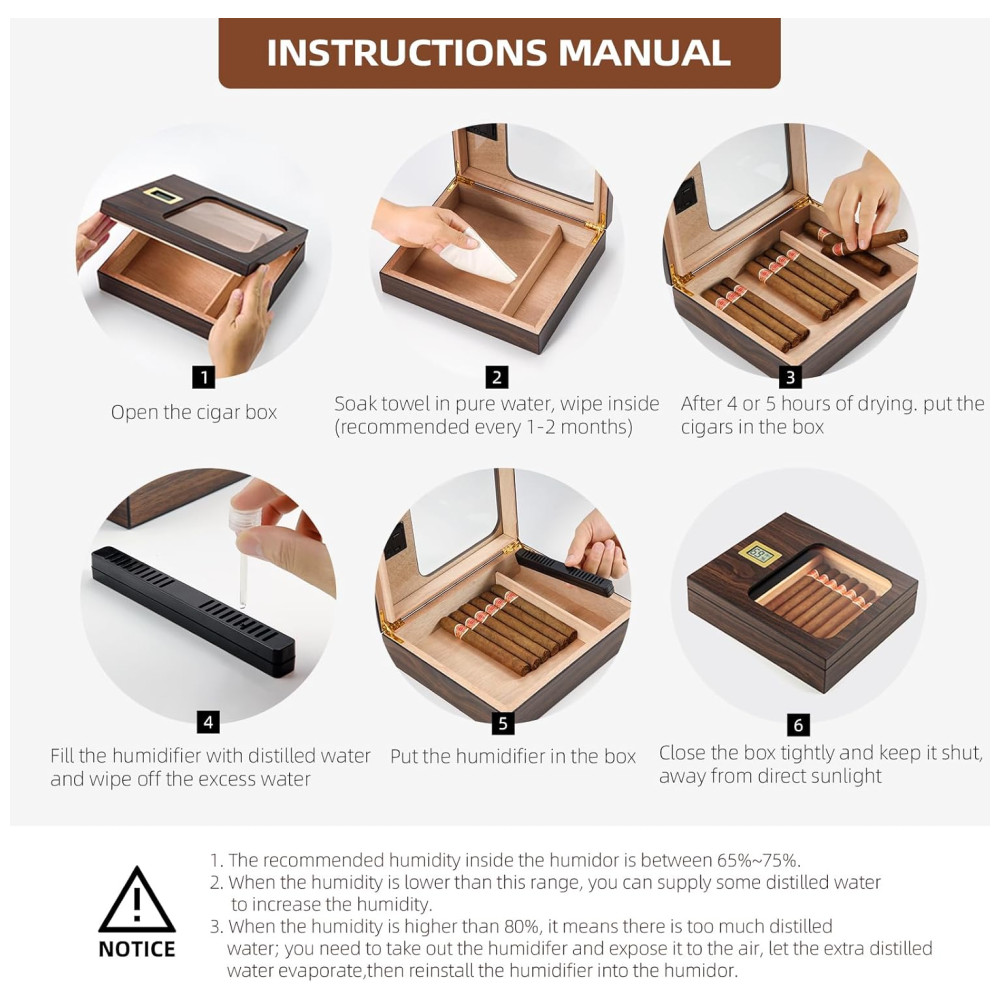 INSTRUCTIONS MANUAL

1
Open the cigar box

2
Soak towel in pure water, wipe inside (recommended every 1-2 months)

3
After 4 or 5 hours of drying. put the cigars in the box

4
Fill the humidifier with distilled water and wipe off the excess water

5
Put the humidifier in the box

6
Close the box tightly and keep it shut, away from direct sunlight

NOTICE

1. The recommended humidity inside the humidor is between 65%~75%.
2. When the humidity is lower than this range, you can supply some distilled water to increase the humidity.
3. When the humidity is higher than 80%, it means there is too much distilled water; you need to take out the humidifer and expose it to the air, let the extra distilled water evaporate,then reinstall the humidifier into the humidor.