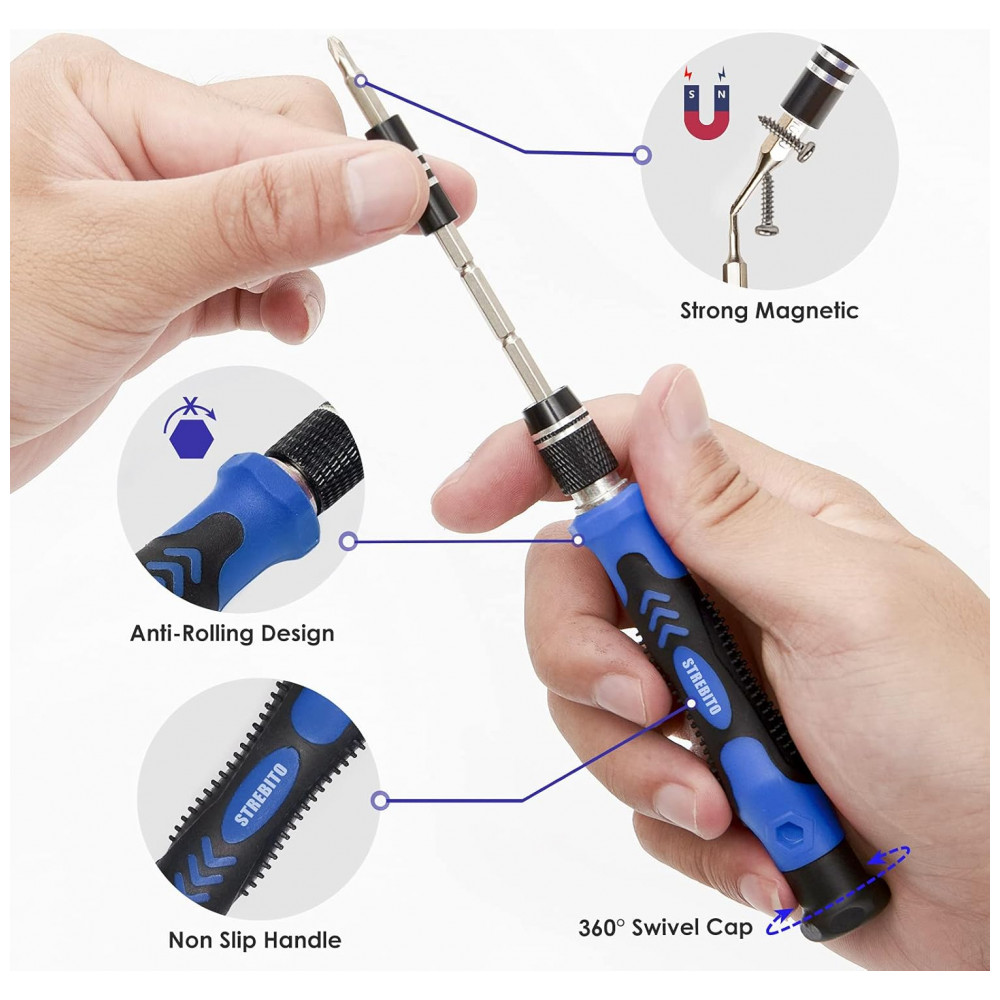 S N

Strong Magnetic

Anti-Rolling Design

STREBITO

STREBITO

Non Slip Handle

360° Swivel Cap