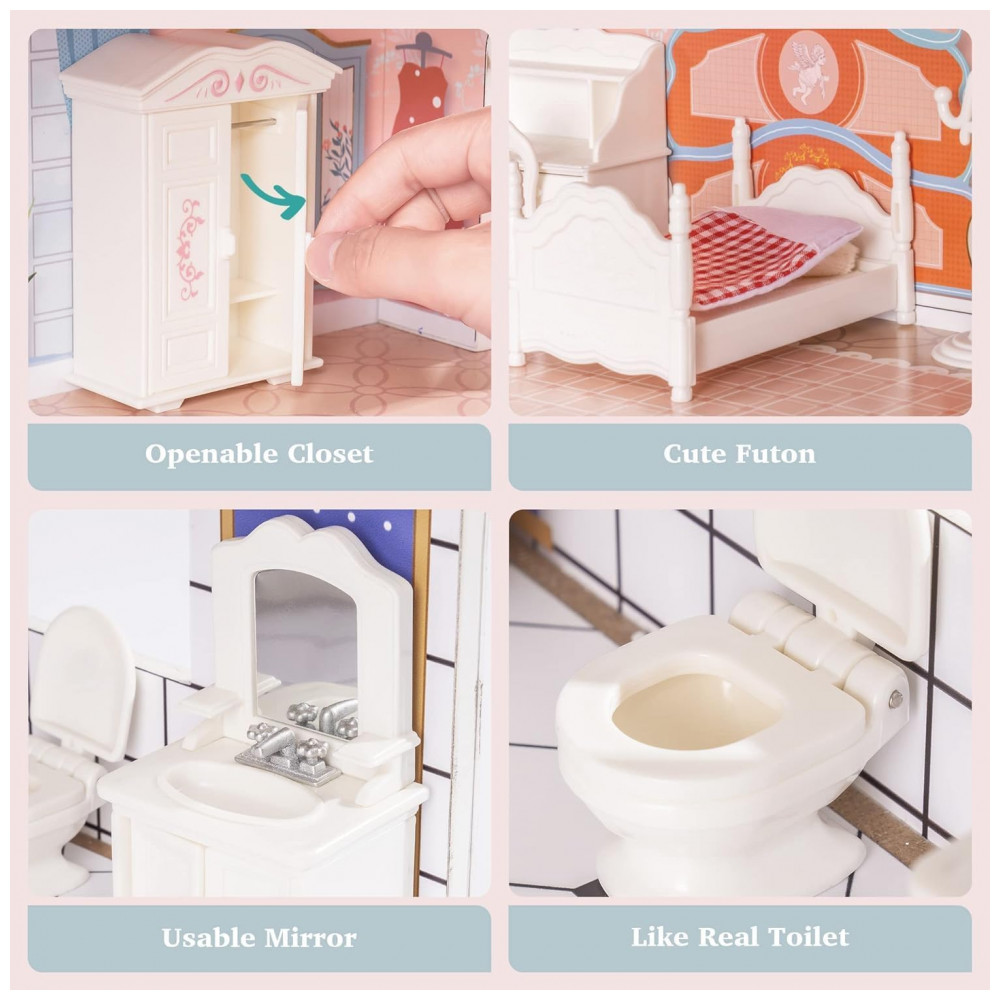 Openable Closet

Cute Futon

Usable Mirror

Like Real Toilet