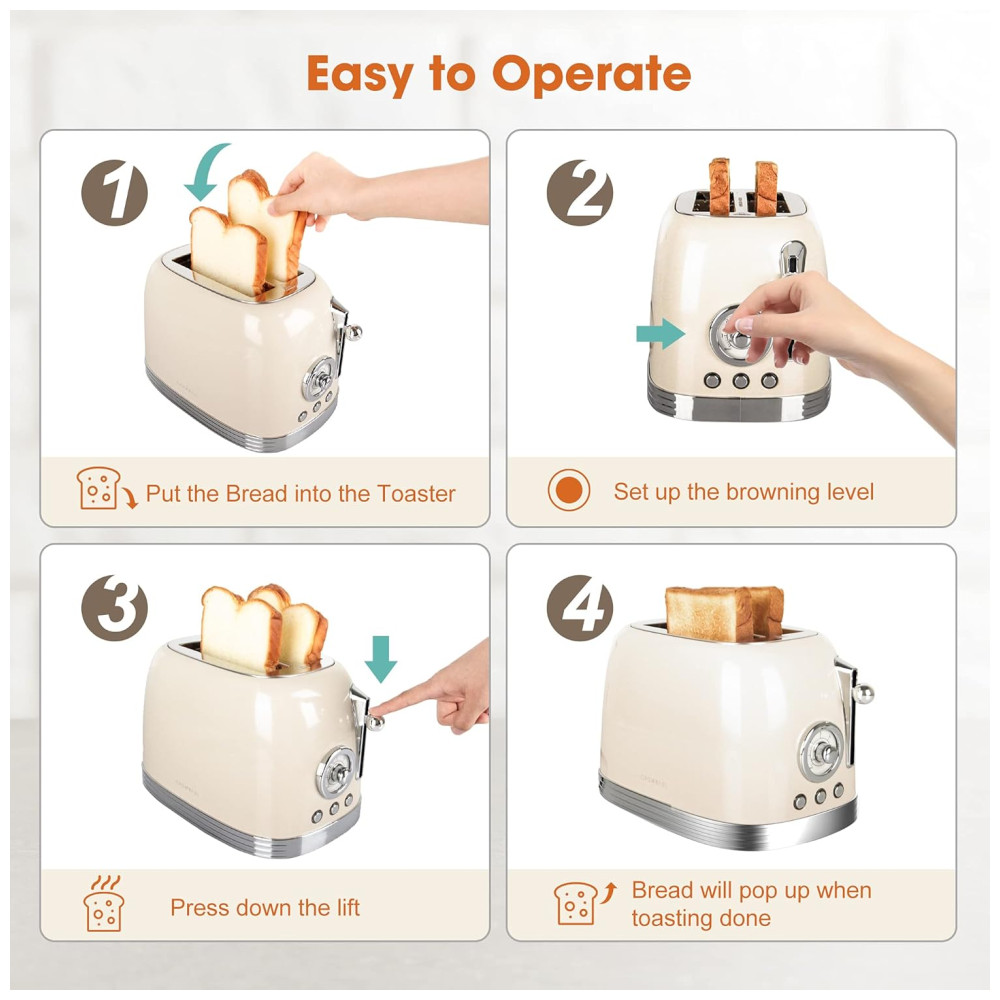 Easy to Operate

1

Put the Bread into the Toaster

2

Set up the browning level

3

Press down the lift

4

Bread will pop up when toasting done