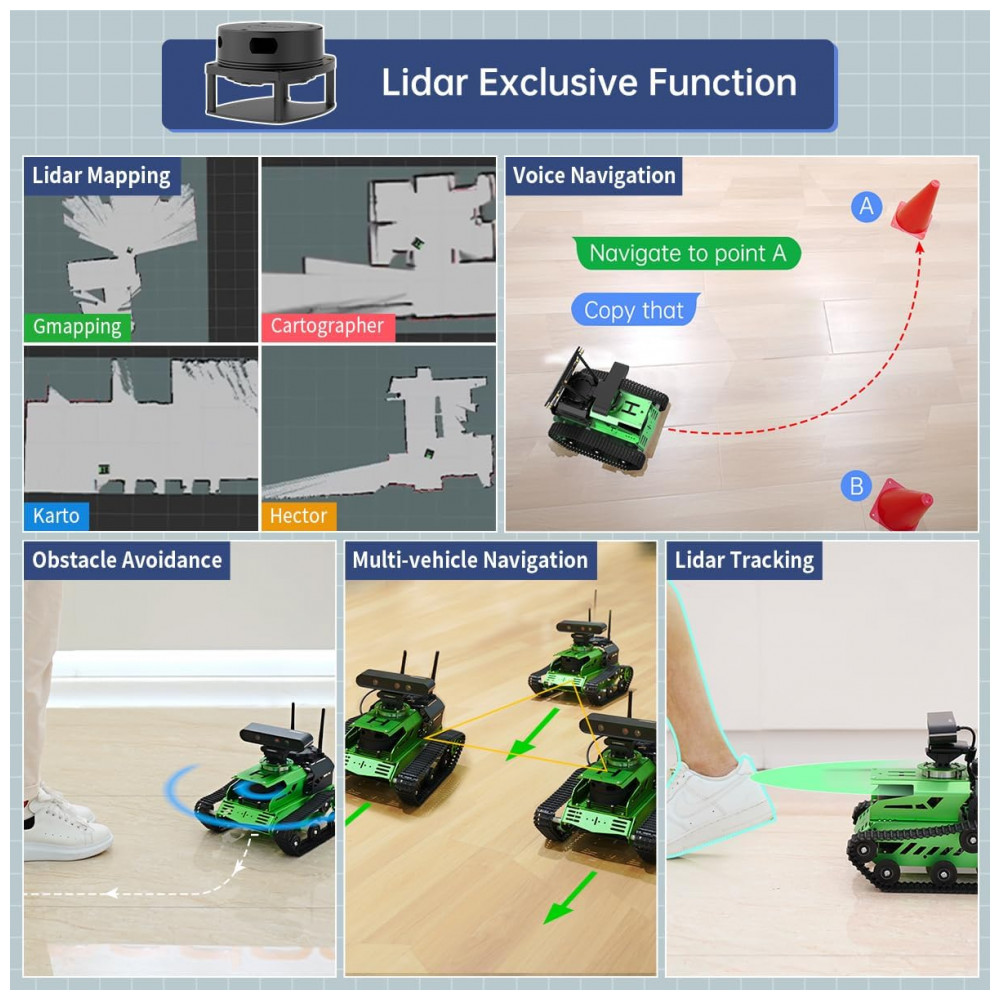 Lidar Exclusive Function

Lidar Mapping

Gmapping

Cartographer

Karto

Hector

Voice Navigation

Navigate to point A

Copy that

A

B

Obstacle Avoidance

Multi-vehicle Navigation

Lidar Tracking