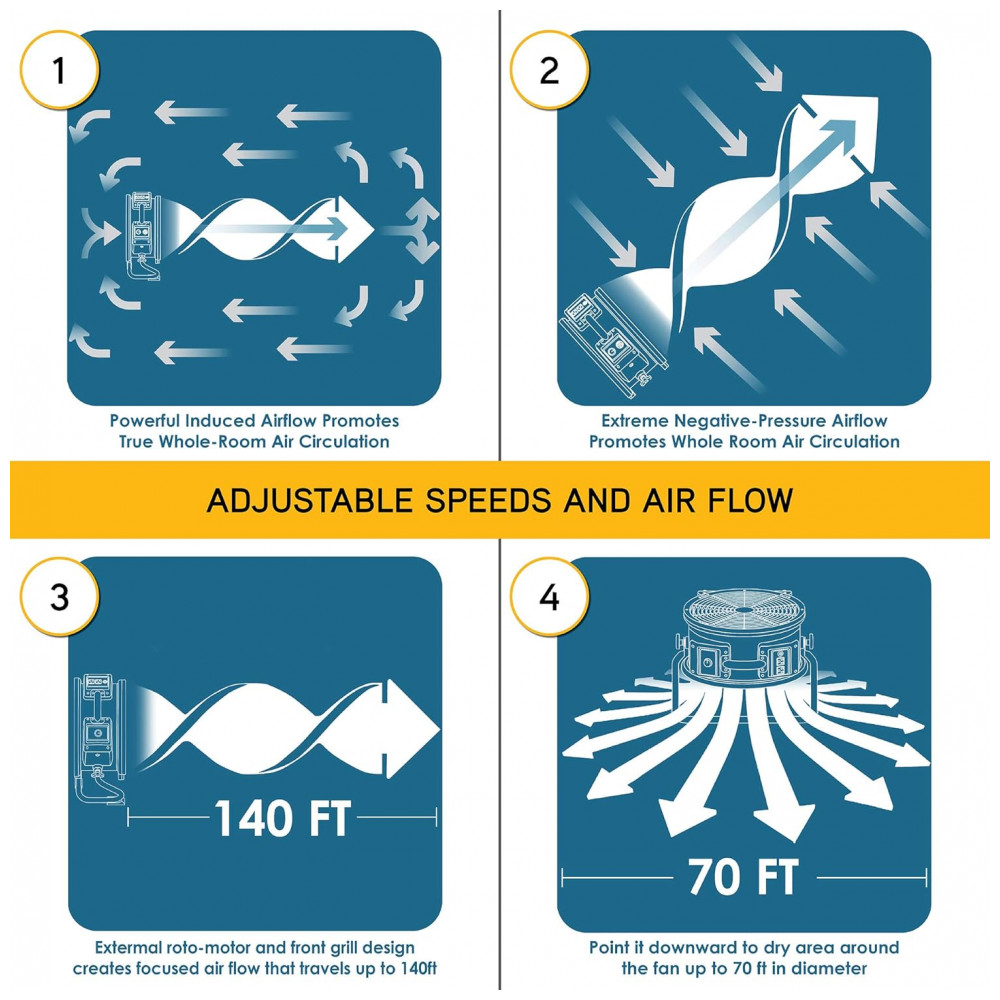 1

Powerful Induced Airflow Promotes True Whole-Room Air Circulation

2

Extreme Negative-Pressure Airflow Promotes Whole Room Air Circulation

ADJUSTABLE SPEEDS AND AIR FLOW

3

140 FT

Extermal roto-motor and front grill design creates focused air flow that travels up to 140ft

4

70 FT

Point it downward to dry area around the fan up to 70 ft in diameter