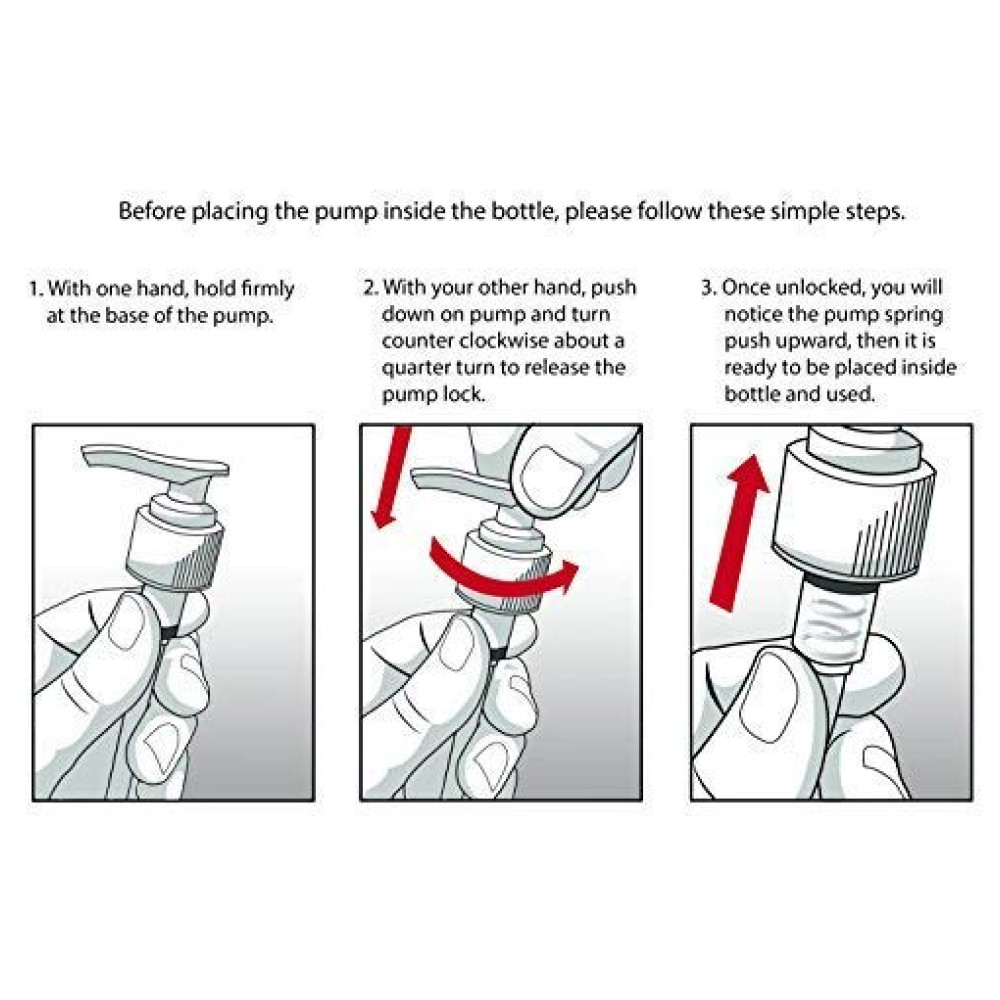 Before placing the pump inside the bottle, please follow these simple steps.

1. With one hand, hold firmly at the base of the pump.

2. With your other hand, push down on pump and turn counter clockwise about a quarter turn to release the pump lock.

3. Once unlocked, you will notice the pump spring push upward, then it is ready to be placed inside bottle and used.