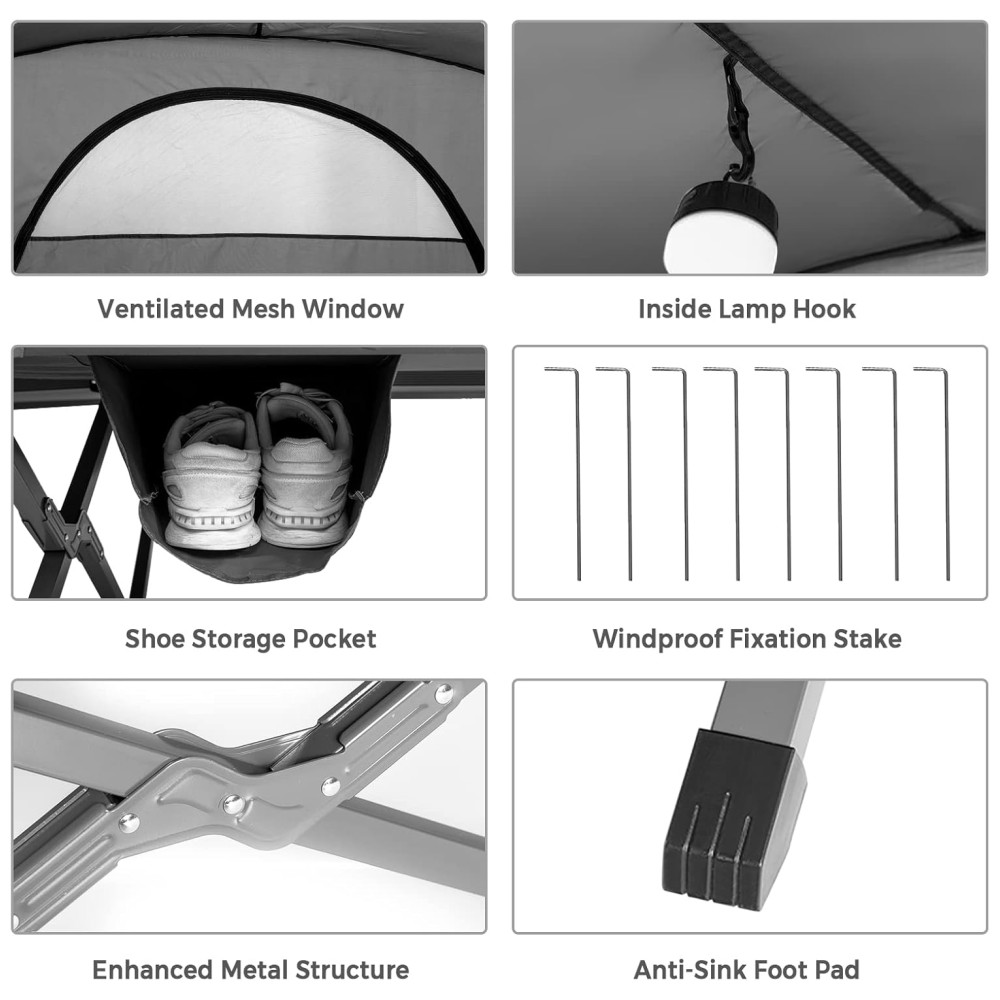 Ventilated Mesh Window

Inside Lamp Hook

Shoe Storage Pocket

Windproof Fixation Stake

Enhanced Metal Structure

Anti-Sink Foot Pad