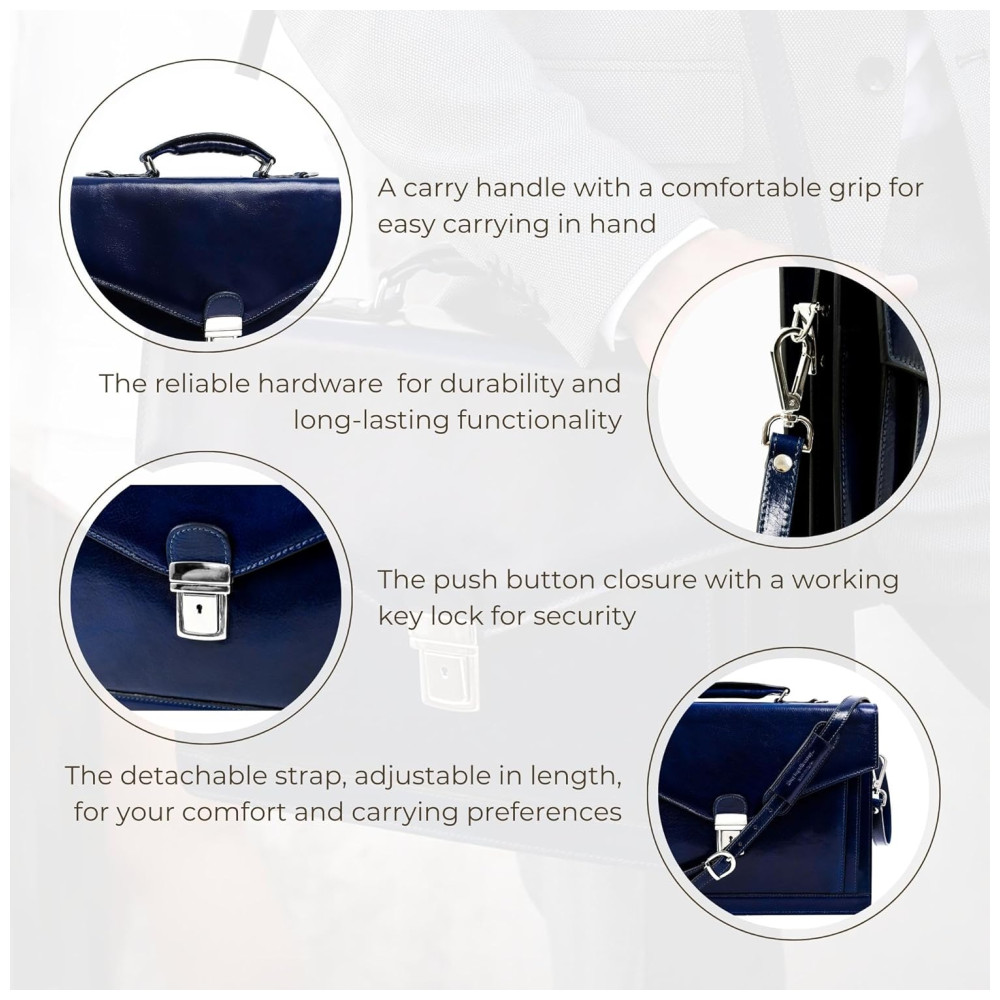 A carry handle with a comfortable grip for easy carrying in hand

The reliable hardware  for durability and long-lasting functionality

The push button closure with a working key lock for security

The detachable strap, adjustable in length, for your comfort and carrying preferences