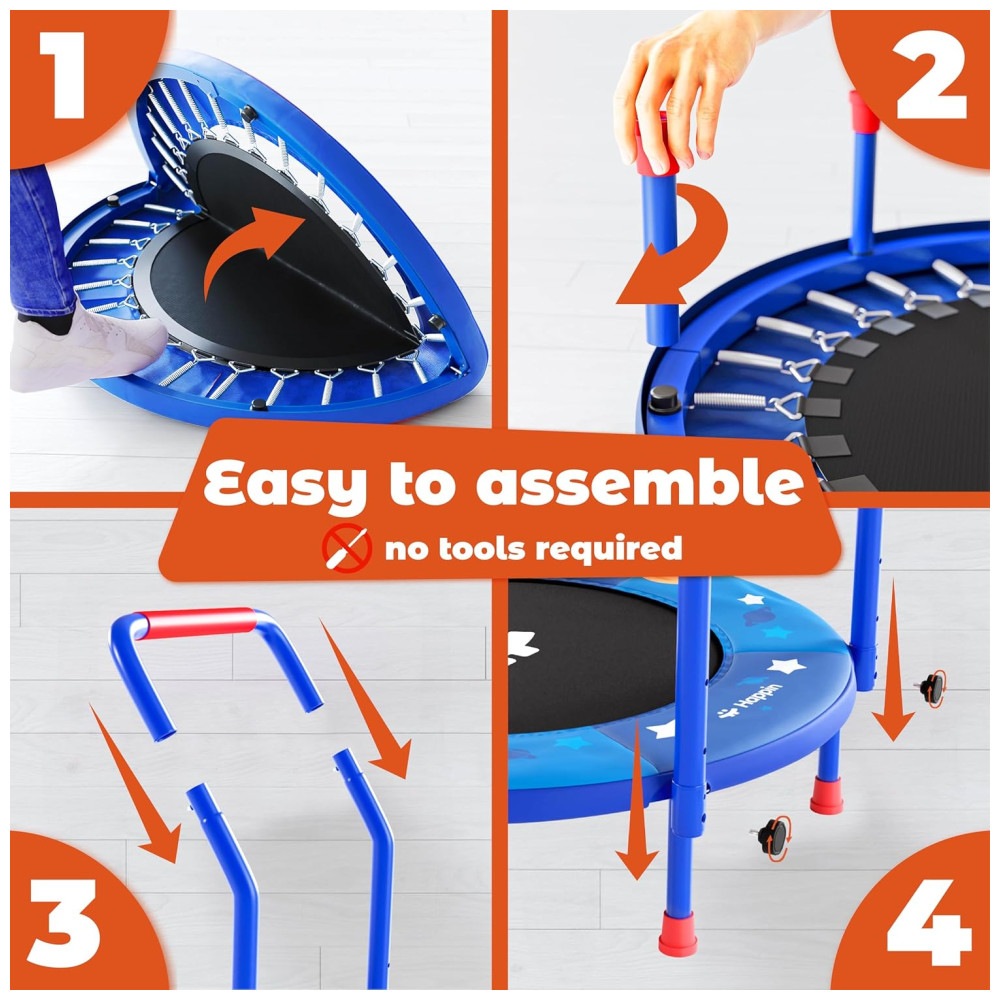 1

2

Easy to assemble

no tools required

Hapin

3

4