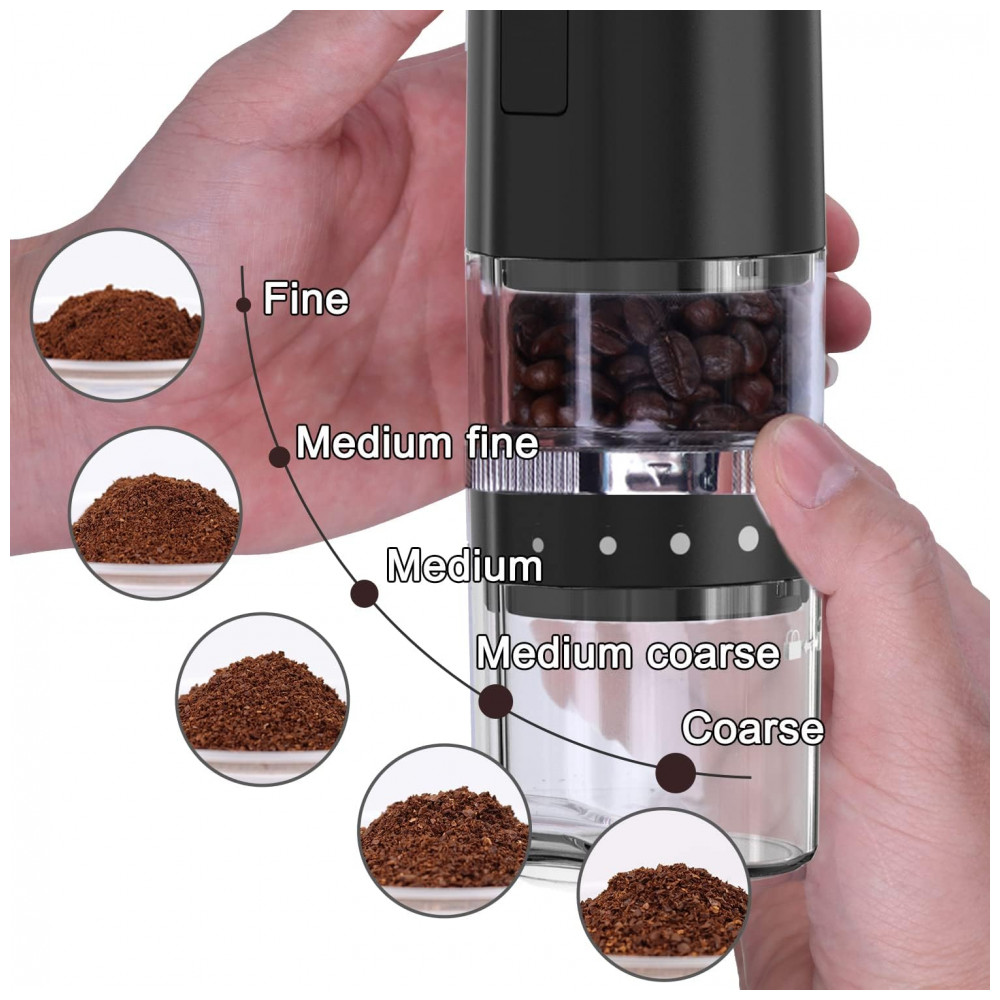 Fine

Medium fine

Medium

Medium coarse

Coarse