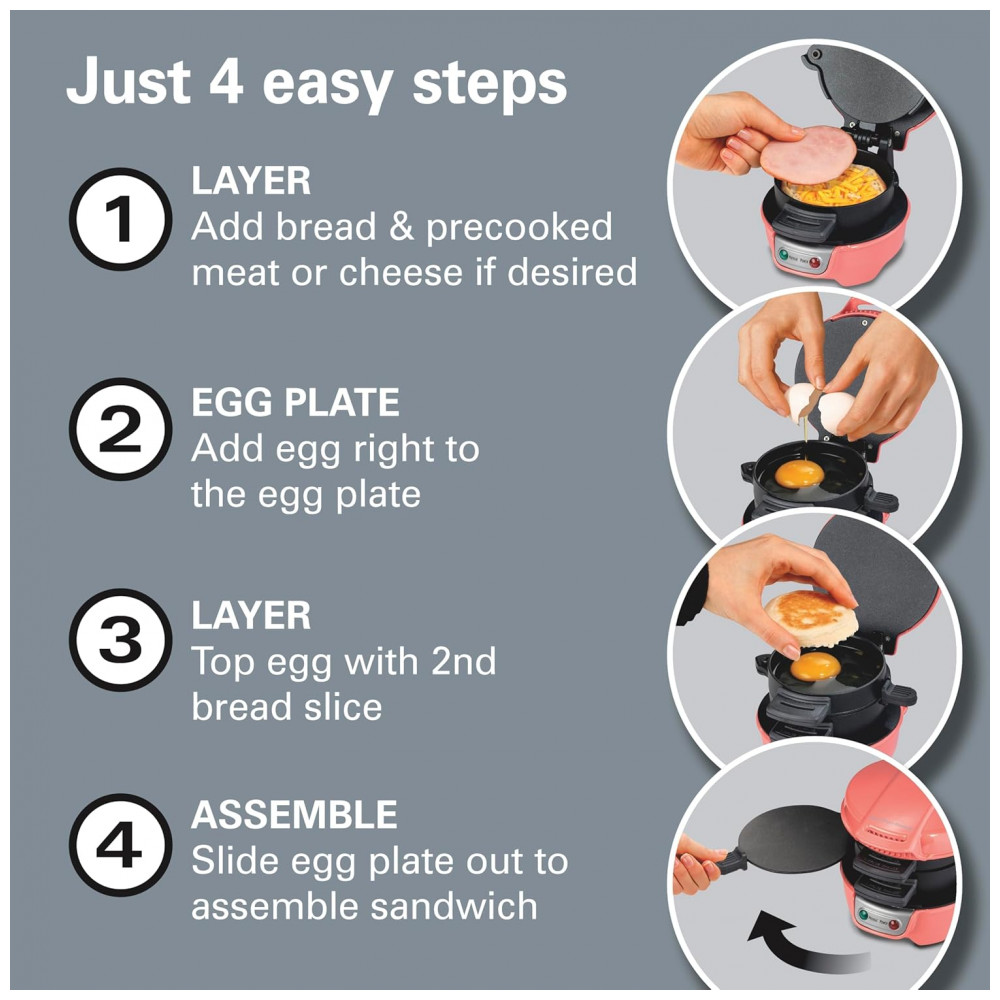 Just 4 easy steps

1 LAYER
Add bread & precooked meat or cheese if desired

2 EGG PLATE
Add egg right to the egg plate

3 LAYER
Top egg with 2nd bread slice

4 ASSEMBLE
Slide egg plate out to assemble sandwich