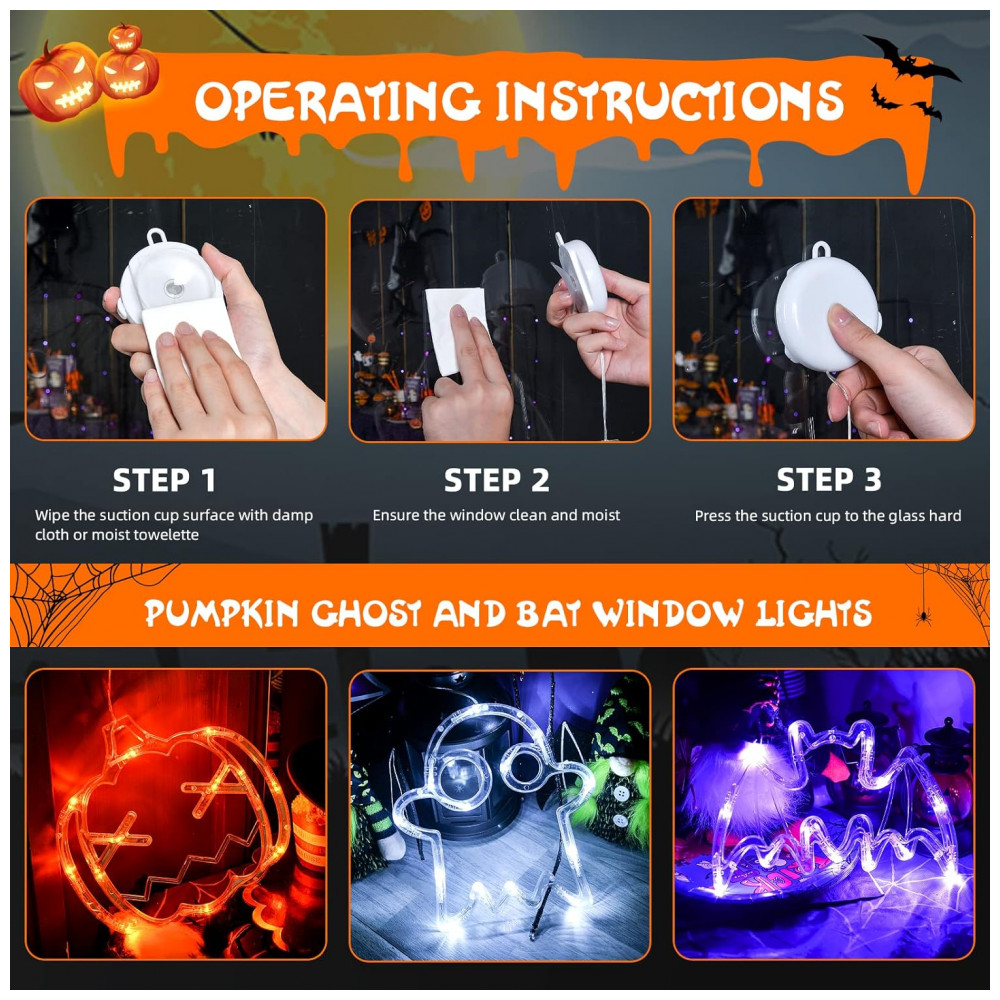 OPERATING INSTRUCTIONS

STEP 1
Wipe the suction cup surface with damp cloth or moist towelette

STEP 2
Ensure the window clean and moist

STEP 3
Press the suction cup to the glass hard

PUMPKIN GHOST AND BAT WINDOW LIGHTS