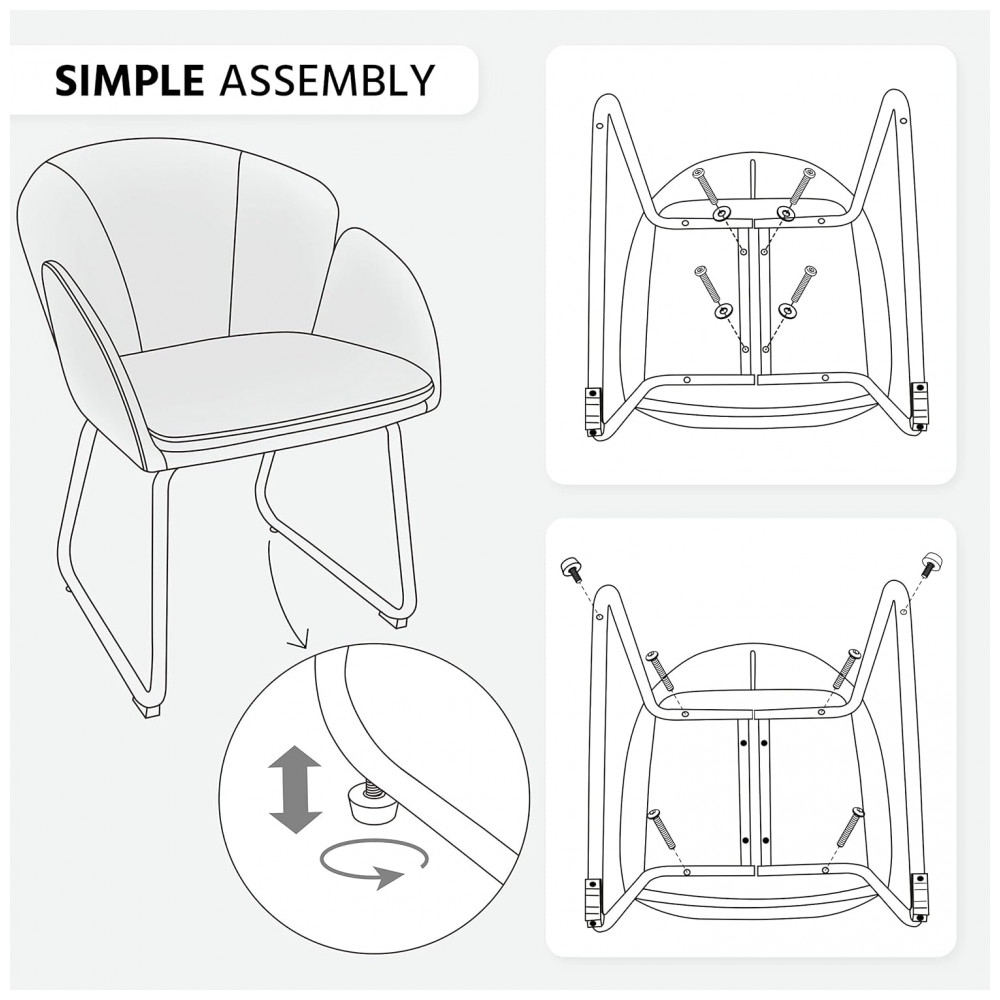 SIMPLE ASSEMBLY