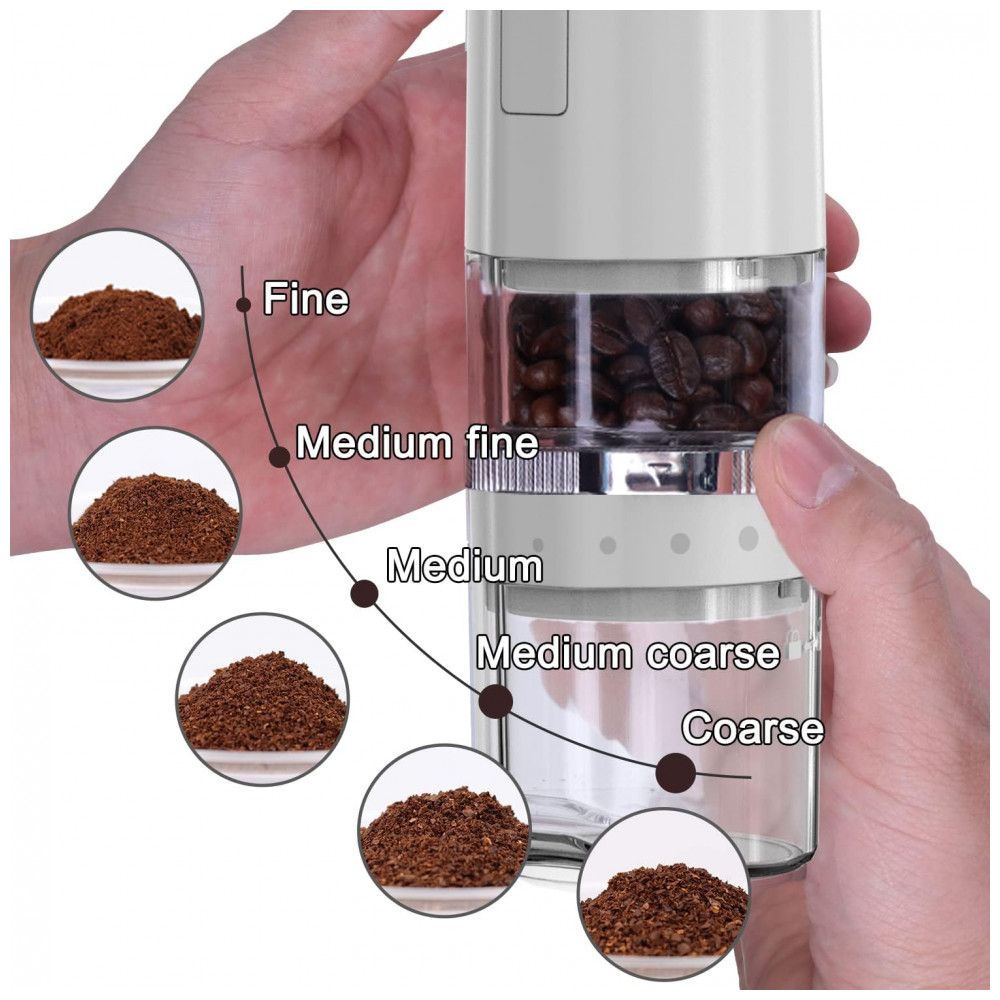 Fine
Medium fine
Medium
Medium coarse
Coarse