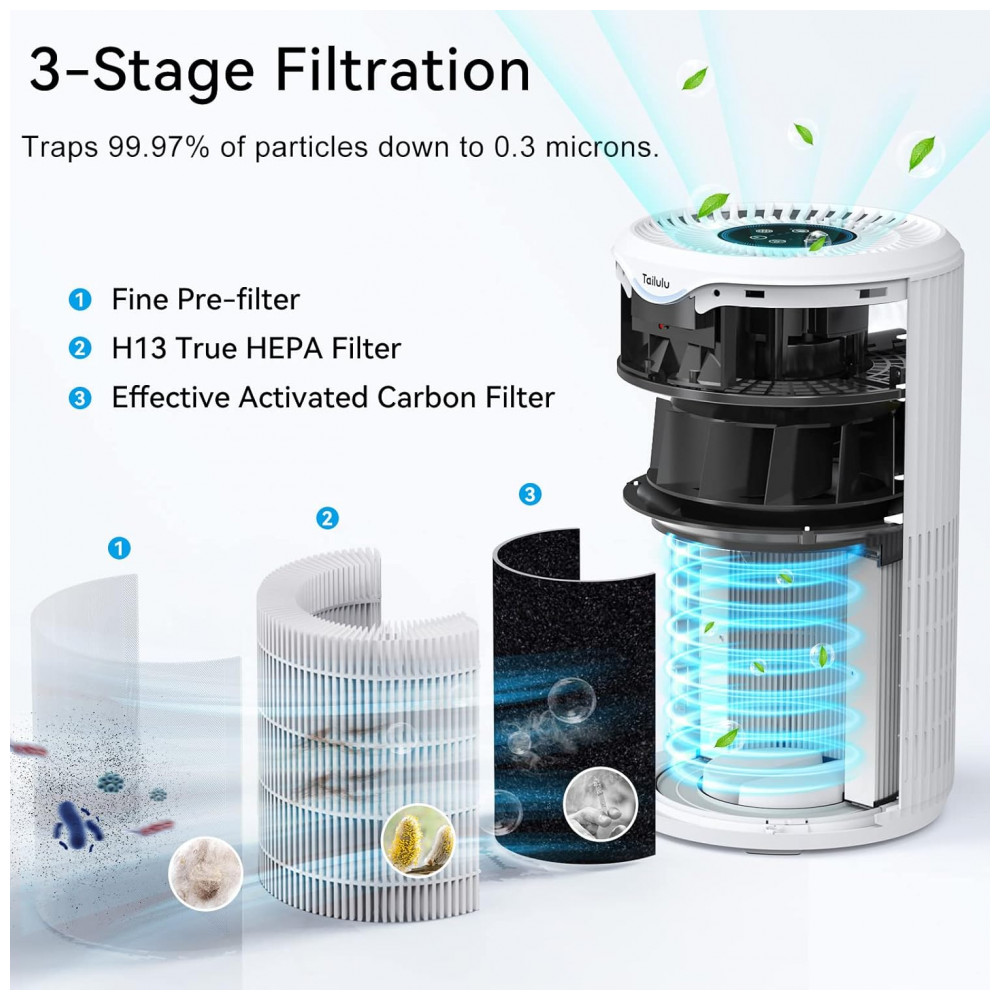 3-Stage Filtration

Traps 99.97% of particles down to 0.3 microns.

1 Fine Pre-filter
2 H13 True HEPA Filter
3 Effective Activated Carbon Filter

Tailulu

1

2

3