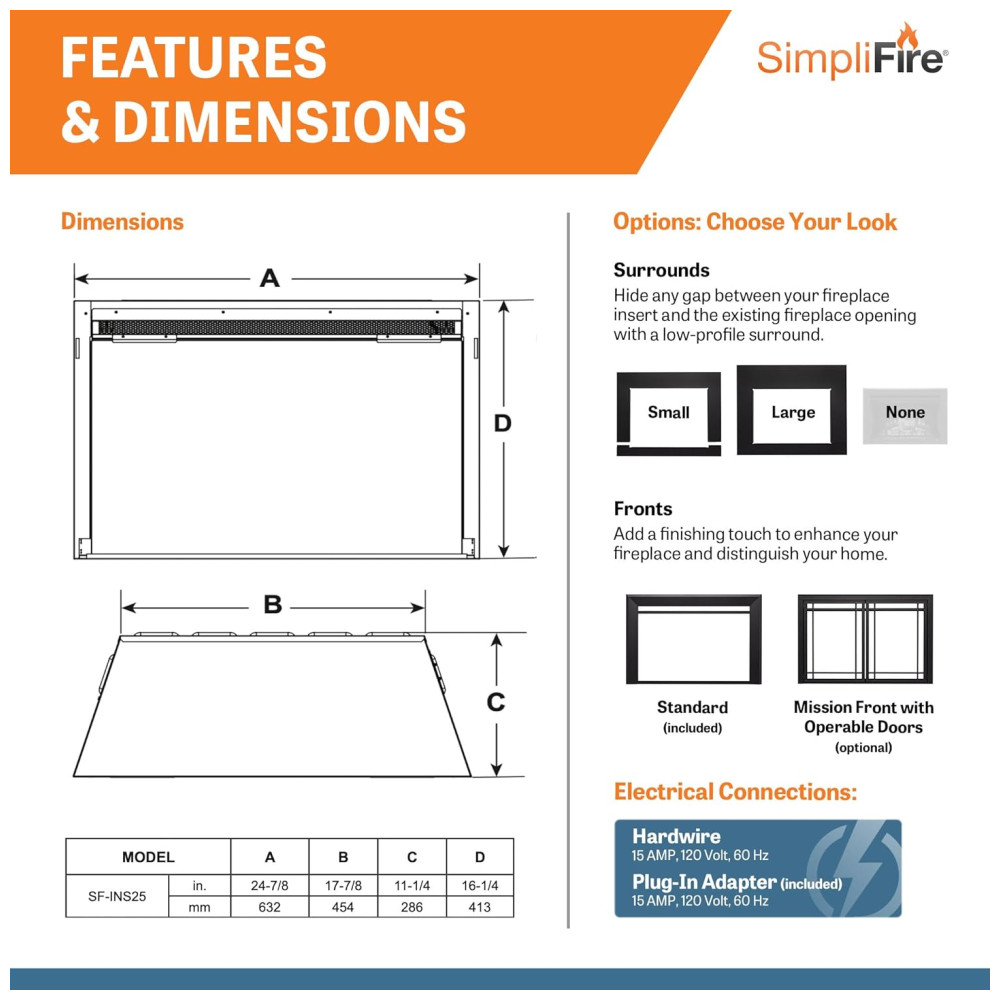 FEATURES & DIMENSIONS

SimpliFire®

Dimensions

A

D

B

C

| MODEL | | A | B | C | D |
|---|---|---|---|---|---|
| SF-INS25 | in. | 24-7/8 | 17-7/8 | 11-1/4 | 16-1/4 |
| | mm | 632 | 454 | 286 | 413 |

Options: Choose Your Look

Surrounds

Hide any gap between your fireplace insert and the existing fireplace opening with a low-profile surround.

Small

Large

None

Fronts

Add a finishing touch to enhance your fireplace and distinguish your home.

Standard (included)

Mission Front with Operable Doors (optional)

Electrical Connections:

Hardwire
15 AMP, 120 Volt, 60 Hz

Plug-In Adapter (included)
15 AMP, 120 Volt, 60 Hz