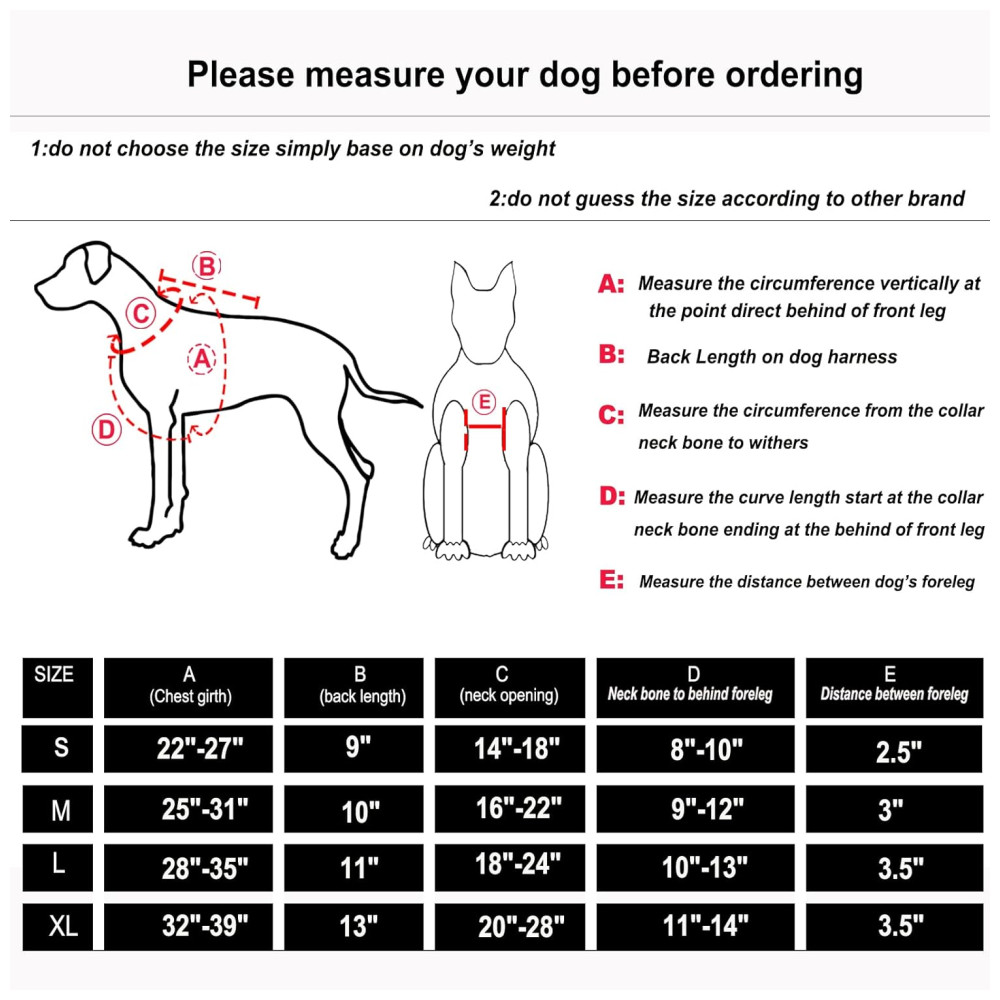 Please measure your dog before ordering

1:do not choose the size simply base on dog's weight

2:do not guess the size according to other brand

B
C
A
D
E

A: Measure the circumference vertically at the point direct behind of front leg

B: Back Length on dog harness

C: Measure the circumference from the collar neck bone to withers

D: Measure the curve length start at the collar neck bone ending at the behind of front leg

E: Measure the distance between dog's foreleg

| SIZE | A (Chest girth) | B (back length) | C (neck opening) | D Neck bone to behind foreleg | E Distance between foreleg |
|---|---|---|---|---|---|
| S | 22"-27" | 9" | 14"-18" | 8"-10" | 2.5" |
| M | 25"-31" | 10" | 16"-22" | 9"-12" | 3" |
| L | 28"-35" | 11" | 18"-24" | 10"-13" | 3.5" |
| XL | 32"-39" | 13" | 20"-28" | 11"-14" | 3.5" |