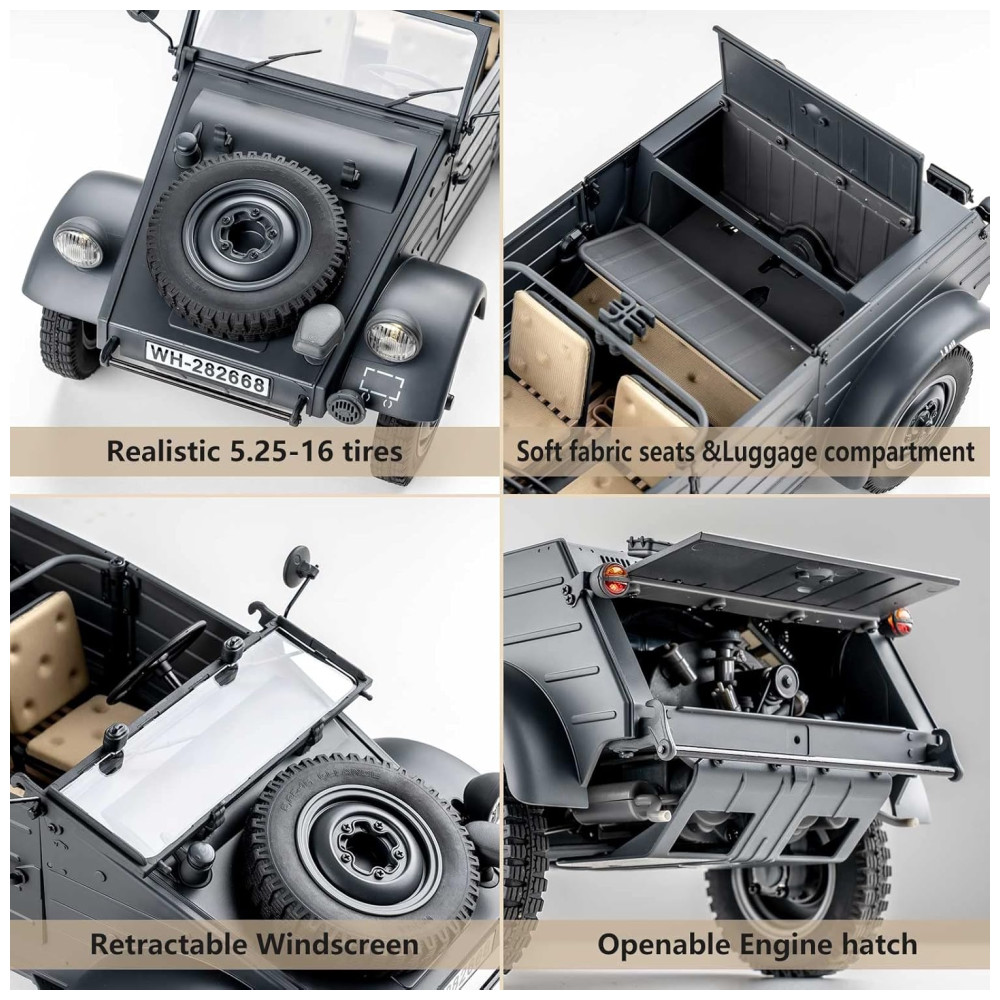 WH-282668

Realistic 5.25-16 tires

Soft fabric seats &Luggage compartment

Retractable Windscreen

Openable Engine hatch