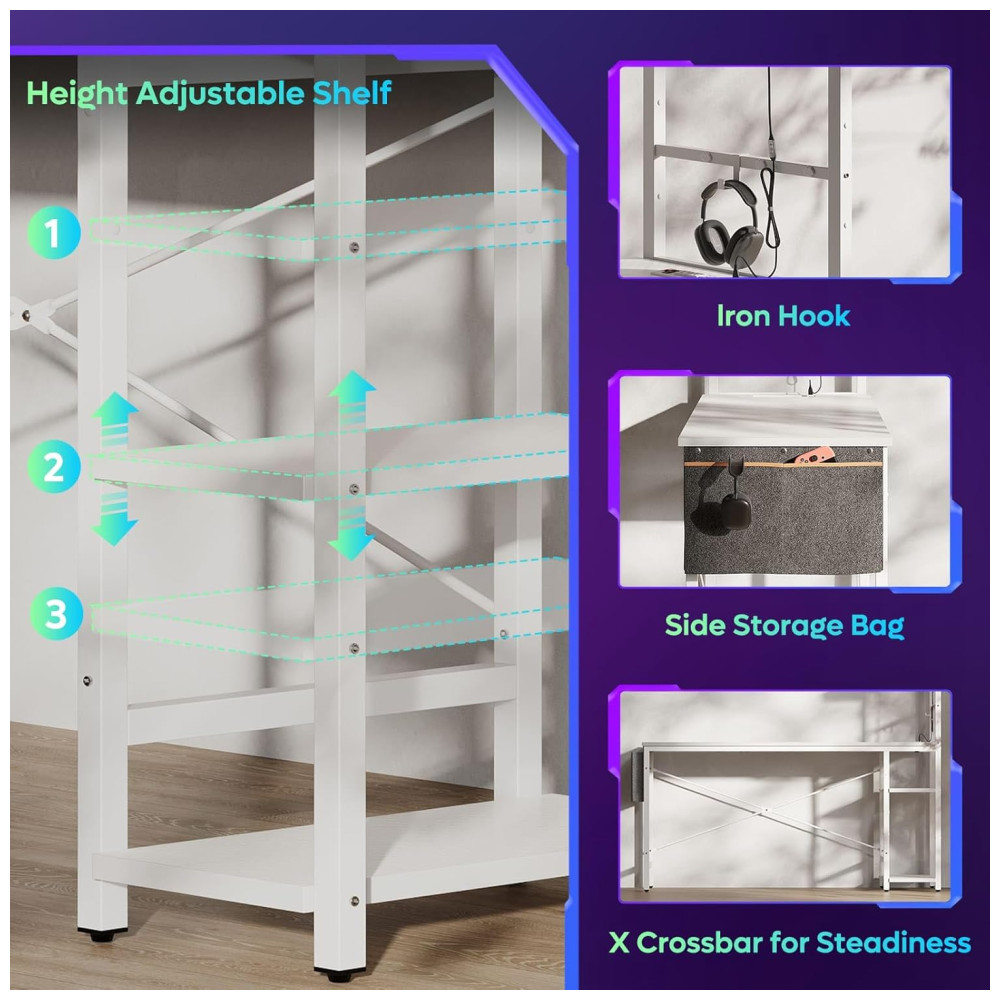 Height Adjustable Shelf

1

2

3

Iron Hook

Side Storage Bag

X Crossbar for Steadiness