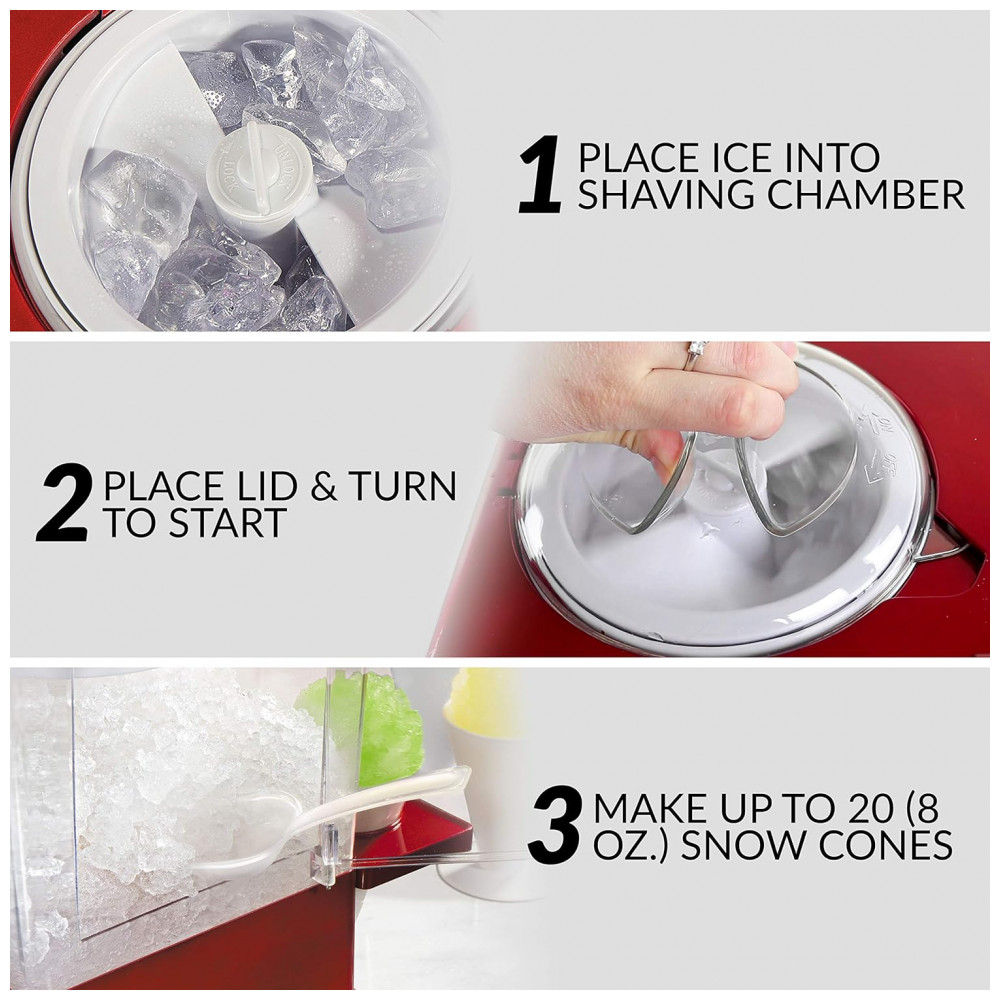 1 PLACE ICE INTO SHAVING CHAMBER

2 PLACE LID & TURN TO START

3 MAKE UP TO 20 (8 OZ.) SNOW CONES